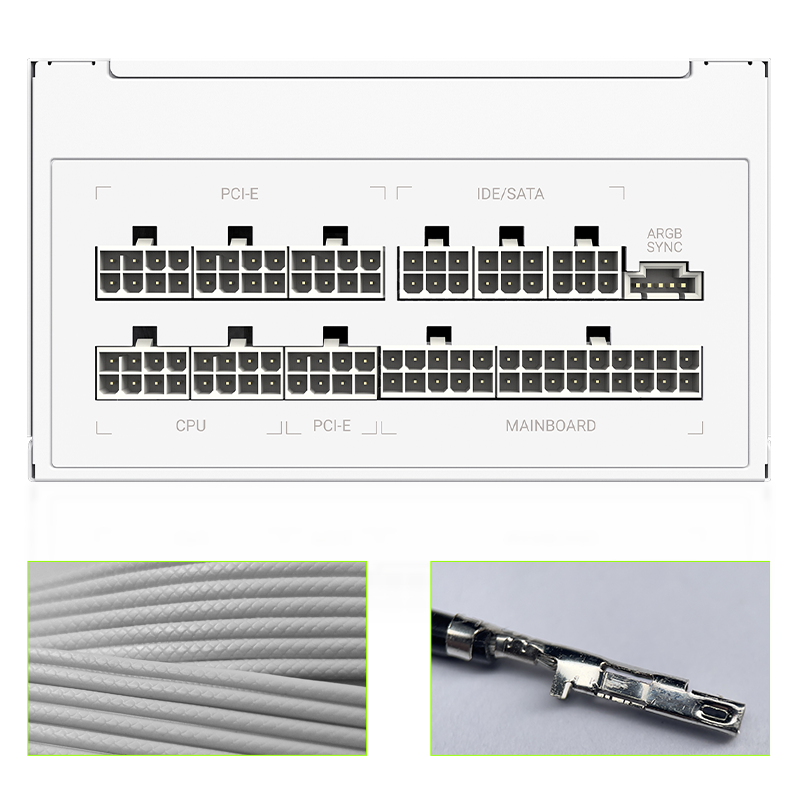 PCI-E

IDE/SATA

ARGB SYNC

CPU

PCI-E

MAINBOARD