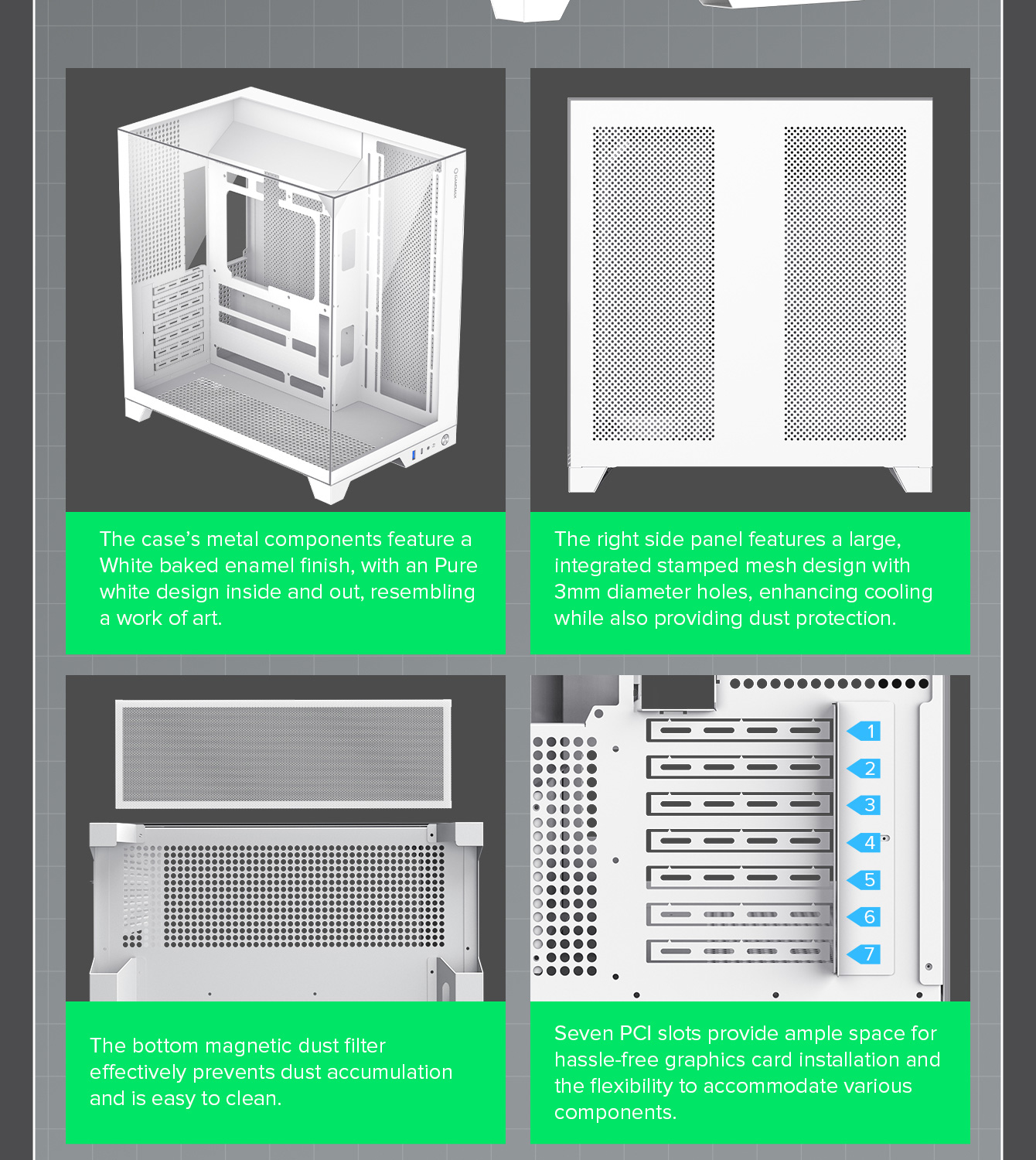 The case's metal components feature a White baked enamel finish, with an Pure white design inside and out, resembling a work of art.

The right side panel features a large, integrated stamped mesh design with 3mm diameter holes, enhancing cooling while also providing dust protection.

The bottom magnetic dust filter effectively prevents dust accumulation and is easy to clean.

1
2
3
4
5
6
7

Seven PCI slots provide ample space for hassle-free graphics card installation and the flexibility to accommodate various components.