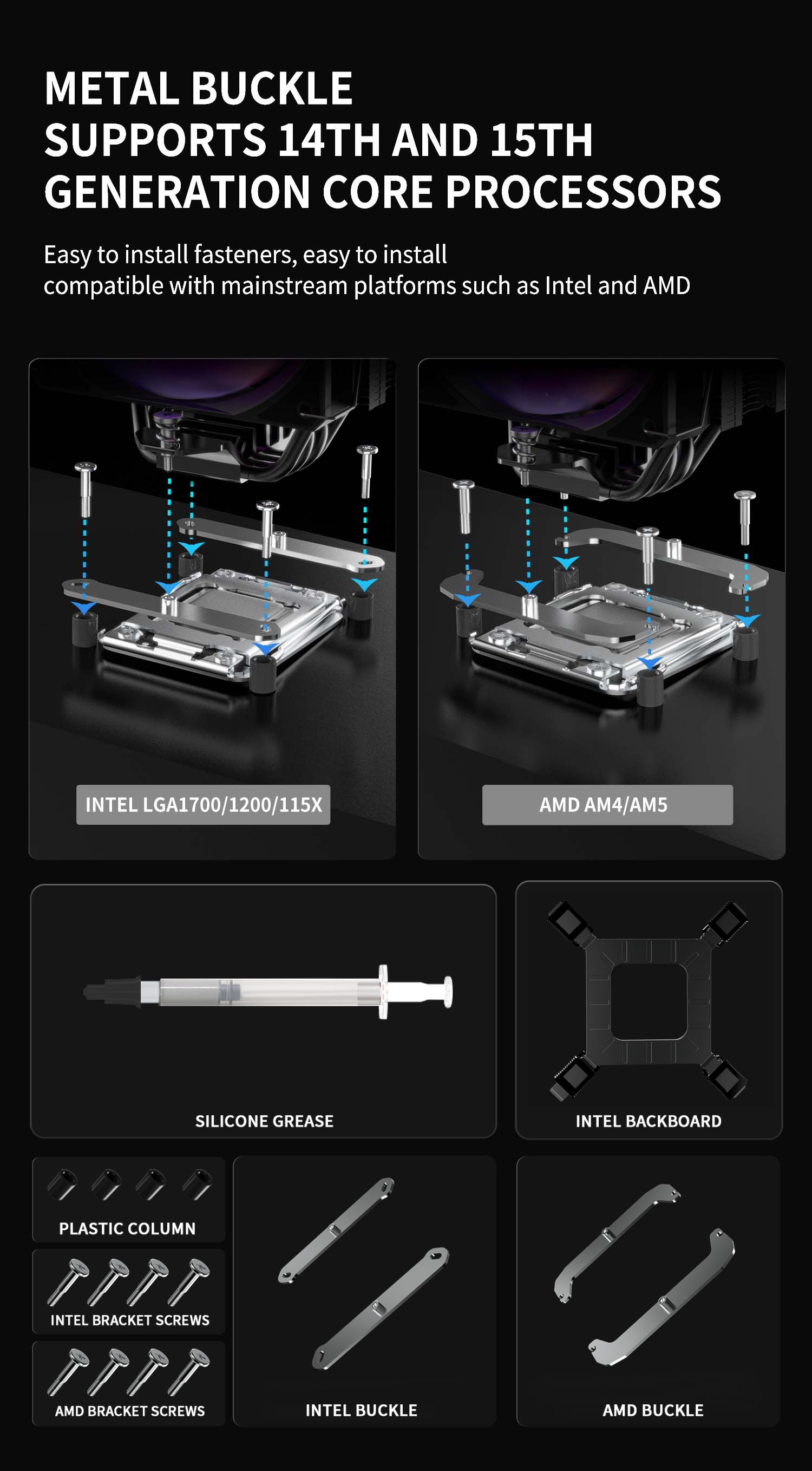 METAL BUCKLE
SUPPORTS 14TH AND 15TH
GENERATION CORE PROCESSORS

Easy to install fasteners, easy to install
compatible with mainstream platforms such as Intel and AMD

INTEL LGA1700/1200/115X

AMD AM4/AM5

SILICONE GREASE

INTEL BACKBOARD

PLASTIC COLUMN

INTEL BRACKET SCREWS

AMD BRACKET SCREWS

INTEL BUCKLE

AMD BUCKLE