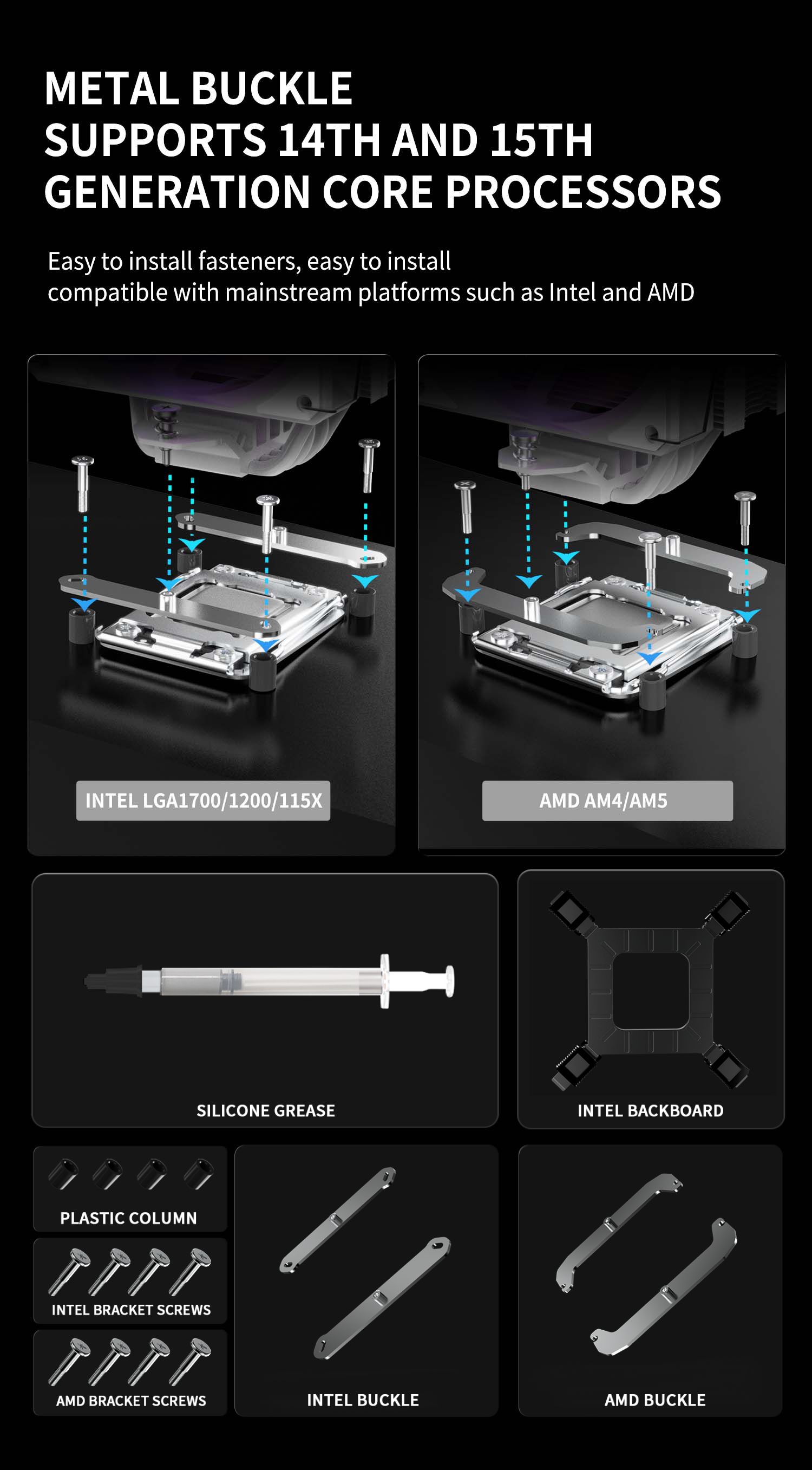 METAL BUCKLE
SUPPORTS 14TH AND 15TH
GENERATION CORE PROCESSORS

Easy to install fasteners, easy to install
compatible with mainstream platforms such as Intel and AMD

INTEL LGA1700/1200/115X

AMD AM4/AM5

SILICONE GREASE

INTEL BACKBOARD

PLASTIC COLUMN

INTEL BRACKET SCREWS

AMD BRACKET SCREWS

INTEL BUCKLE

AMD BUCKLE