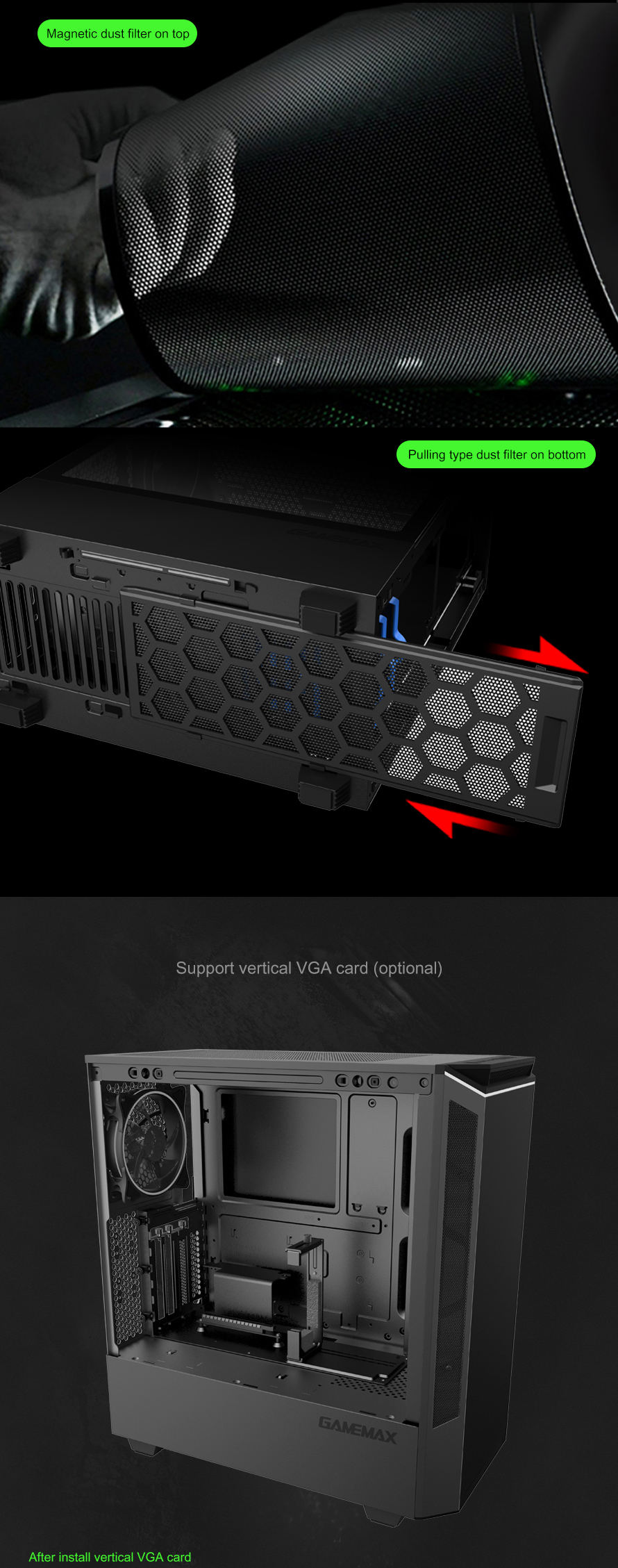 Magnetic dust filter on top

Pulling type dust filter on bottom

Support vertical VGA card (optional)

GAMEMAX

After install vertical VGA card