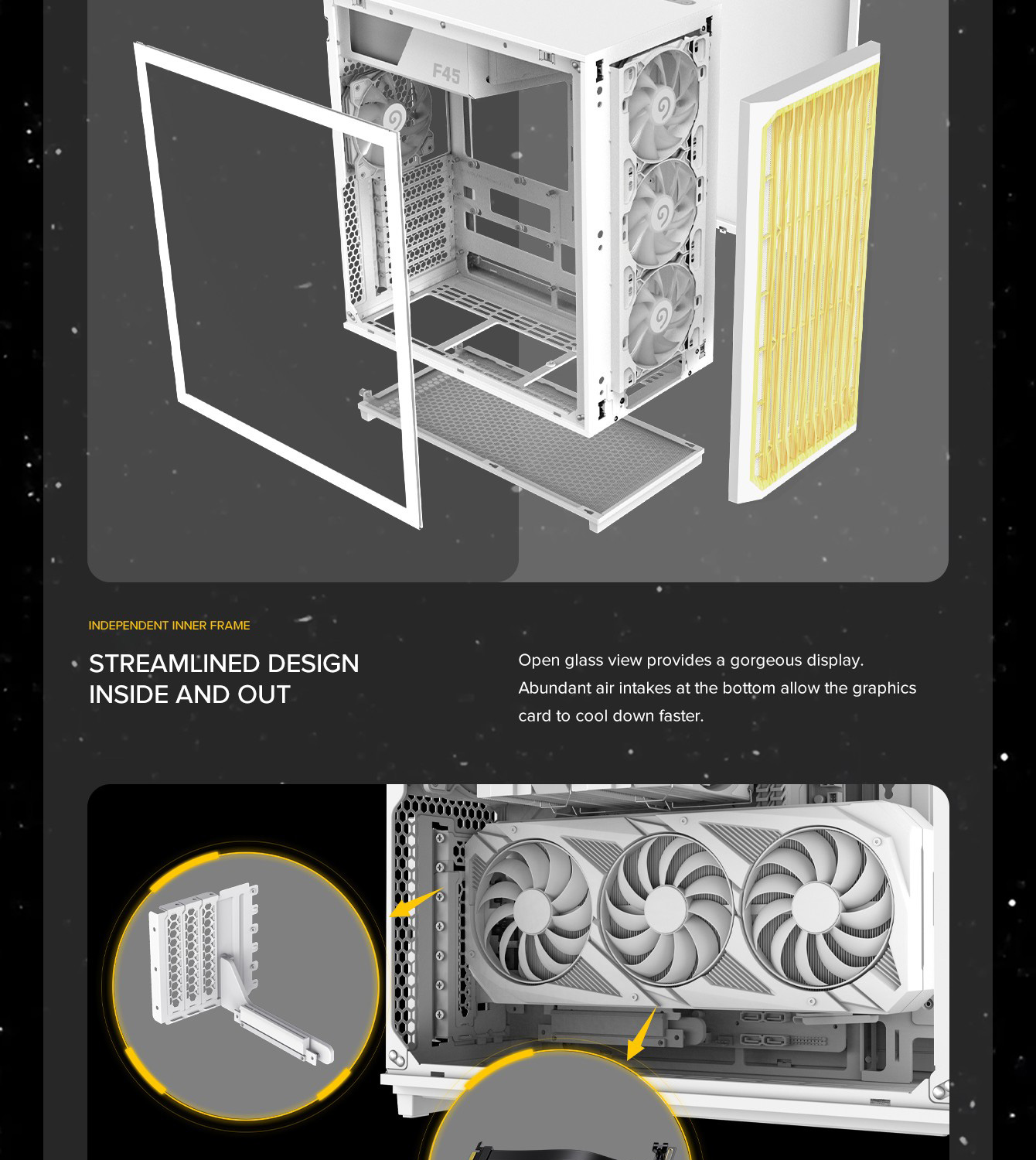 F45

INDEPENDENT INNER FRAME

STREAMLINED DESIGN INSIDE AND OUT

Open glass view provides a gorgeous display. Abundant air intakes at the bottom allow the graphics card to cool down faster.