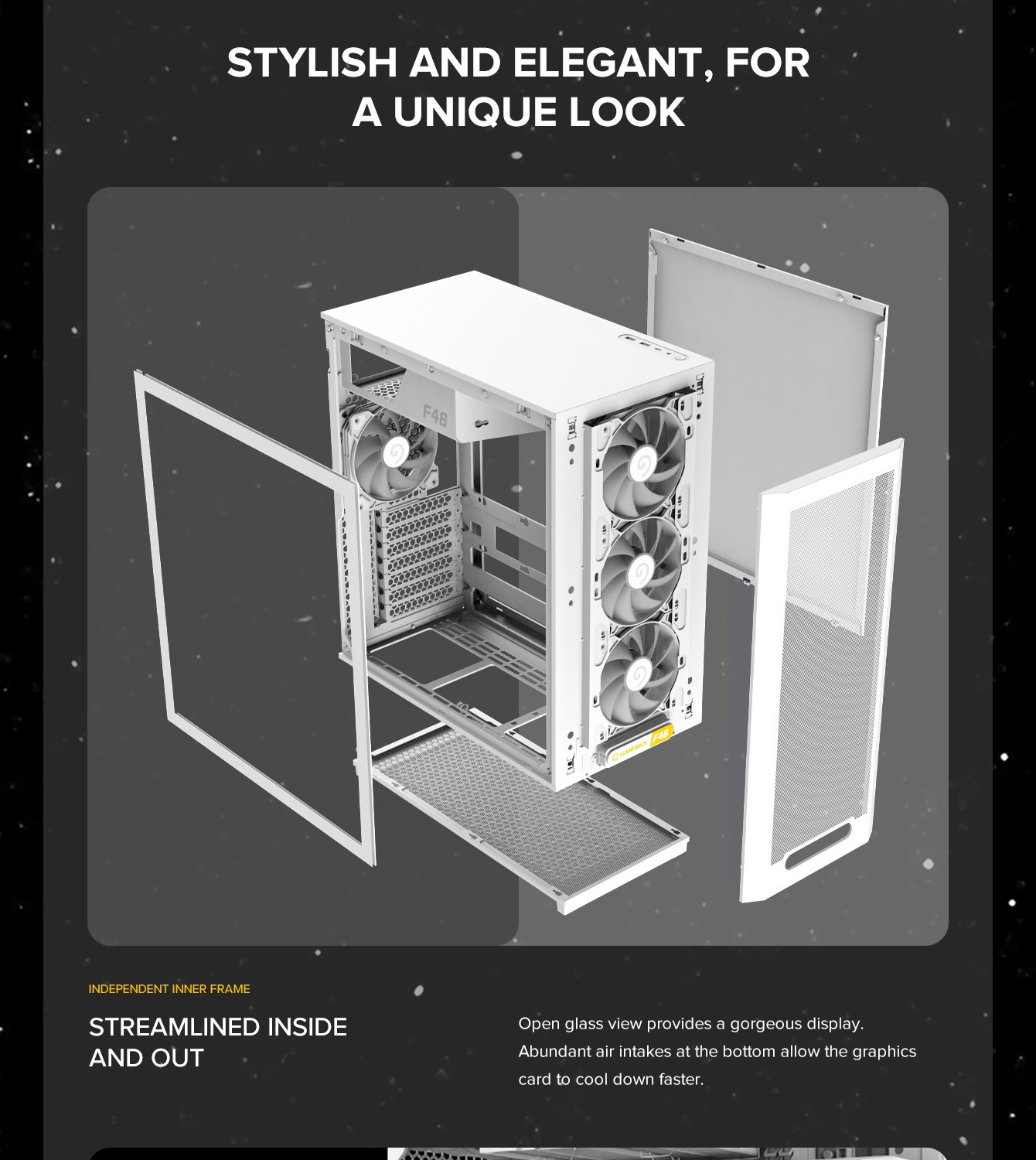 STYLISH AND ELEGANT, FOR A UNIQUE LOOK

F46

GAMEMAX F46

INDEPENDENT INNER FRAME

STREAMLINED INSIDE AND OUT

Open glass view provides a gorgeous display. Abundant air intakes at the bottom allow the graphics card to cool down faster.