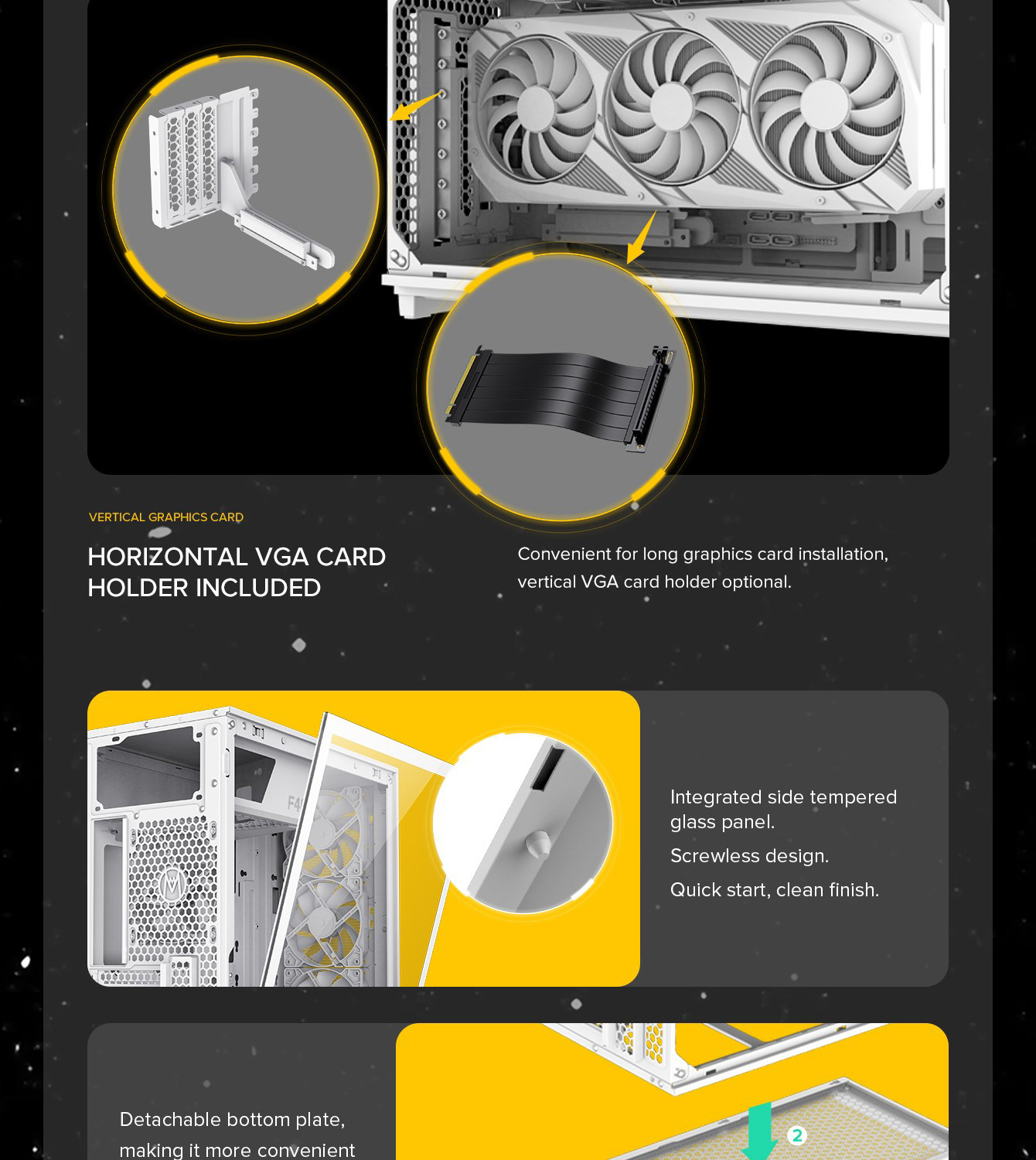 VERTICAL GRAPHICS CARD

HORIZONTAL VGA CARD HOLDER INCLUDED

Convenient for long graphics card installation, vertical VGA card holder optional.

F4

Integrated side tempered glass panel.

Screwless design.

Quick start, clean finish.

Detachable bottom plate, making it more convenient

2