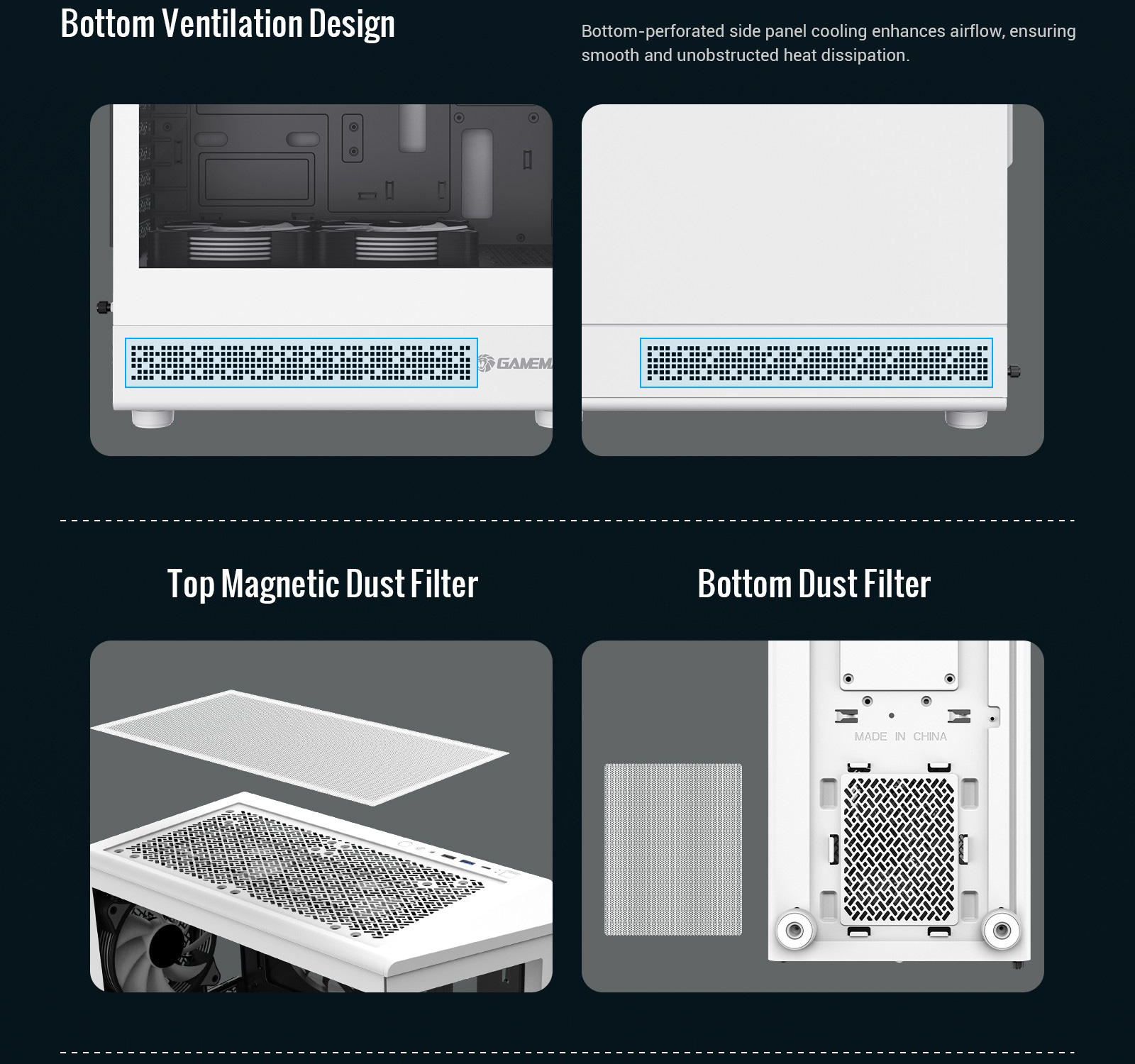 Bottom Ventilation Design

Bottom-perforated side panel cooling enhances airflow, ensuring smooth and unobstructed heat dissipation.

GAMEM

Top Magnetic Dust Filter

Bottom Dust Filter

MADE IN CHINA