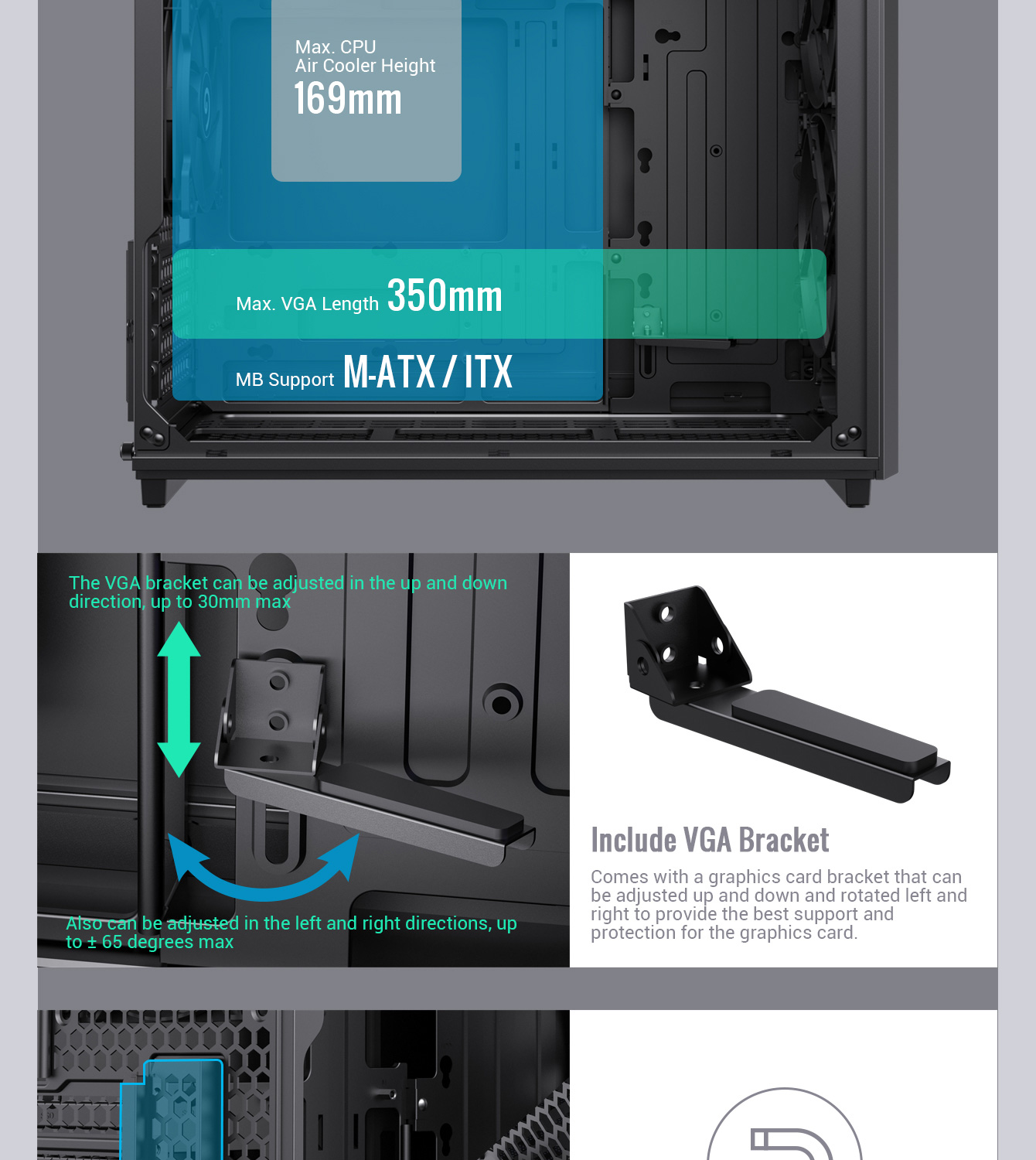 Max. CPU
Air Cooler Height
169mm

Max. VGA Length 350mm

MB Support M-ATX / ITX

The VGA bracket can be adjusted in the up and down direction, up to 30mm max

Also can be adjusted in the left and right directions, up to ± 65 degrees max

Include VGA Bracket

Comes with a graphics card bracket that can be adjusted up and down and rotated left and right to provide the best support and protection for the graphics card.