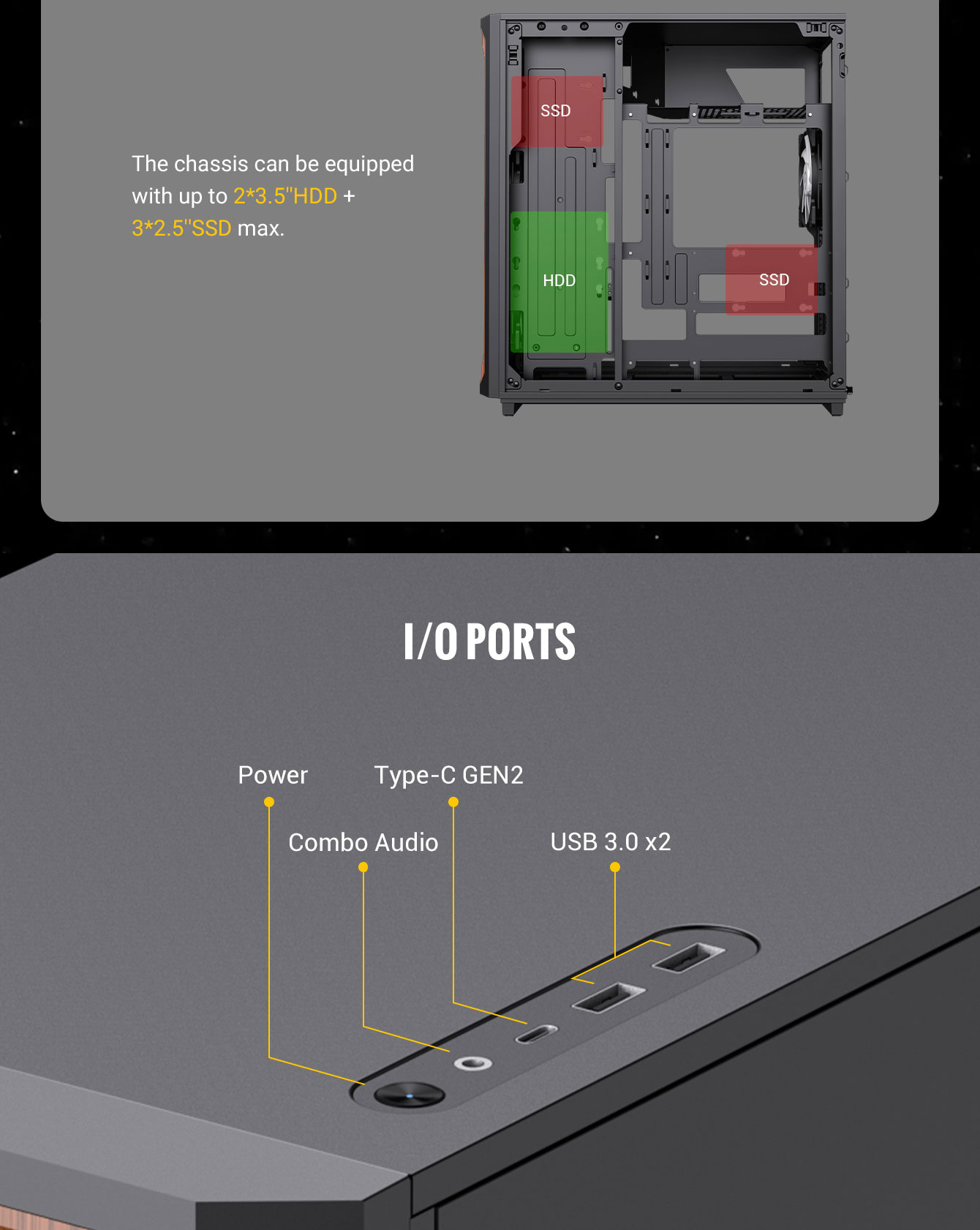 The chassis can be equipped with up to 2*3.5"HDD + 3*2.5"SSD max.

SSD

HDD

SSD

I/O PORTS

Power

Type-C GEN2

Combo Audio

USB 3.0 x2