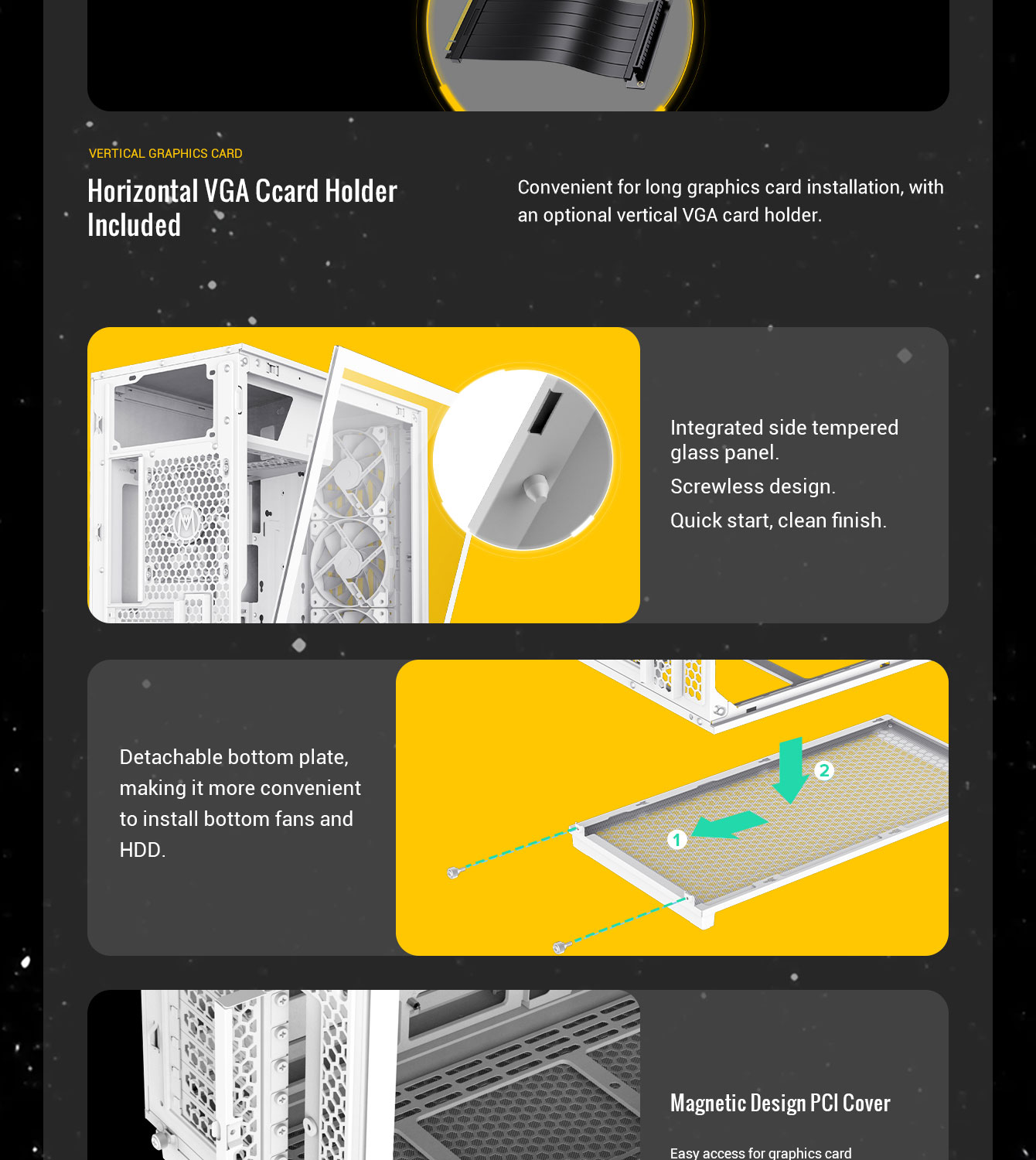 VERTICAL GRAPHICS CARD

Horizontal VGA Ccard Holder Included

Convenient for long graphics card installation, with an optional vertical VGA card holder.

Integrated side tempered glass panel.

Screwless design.

Quick start, clean finish.

Detachable bottom plate, making it more convenient to install bottom fans and HDD.

2

1

Magnetic Design PCI Cover

Easy access for graphics card