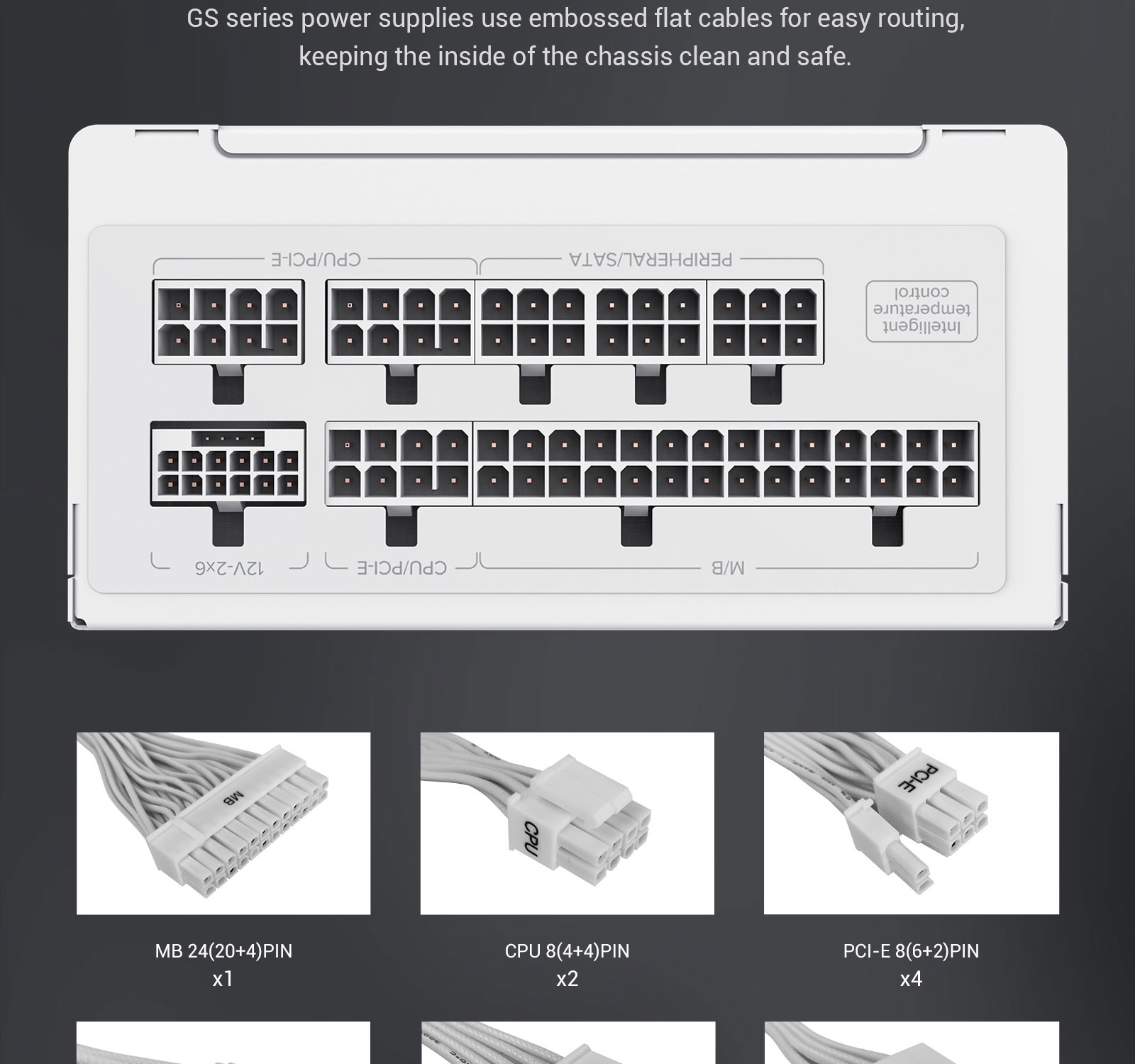 GS series power supplies use embossed flat cables for easy routing, keeping the inside of the chassis clean and safe.

CPU/PCI-E

PERIPHERAL/SATA

Intelligent temperature control

12V-2x6

CPU/PCI-E

M/B

MB

CPU

PCI-E

MB 24(20+4)PIN
x1

CPU 8(4+4)PIN
x2

PCI-E 8(6+2)PIN
x4