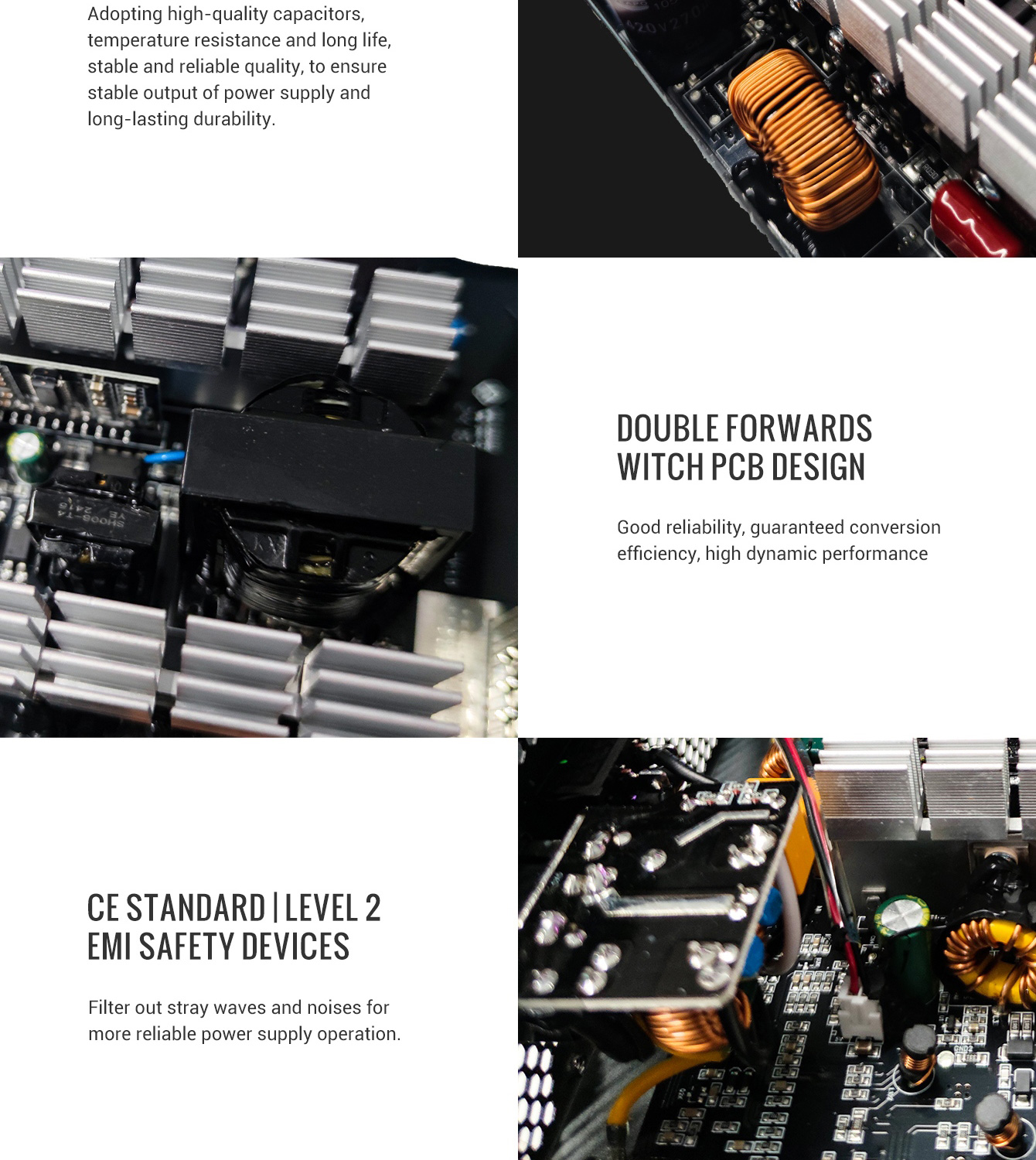 Adopting high-quality capacitors, temperature resistance and long life, stable and reliable quality, to ensure stable output of power supply and long-lasting durability.

DOUBLE FORWARDS
WITCH PCB DESIGN

Good reliability, guaranteed conversion efficiency, high dynamic performance

CE STANDARD | LEVEL 2
EMI SAFETY DEVICES

Filter out stray waves and noises for more reliable power supply operation.