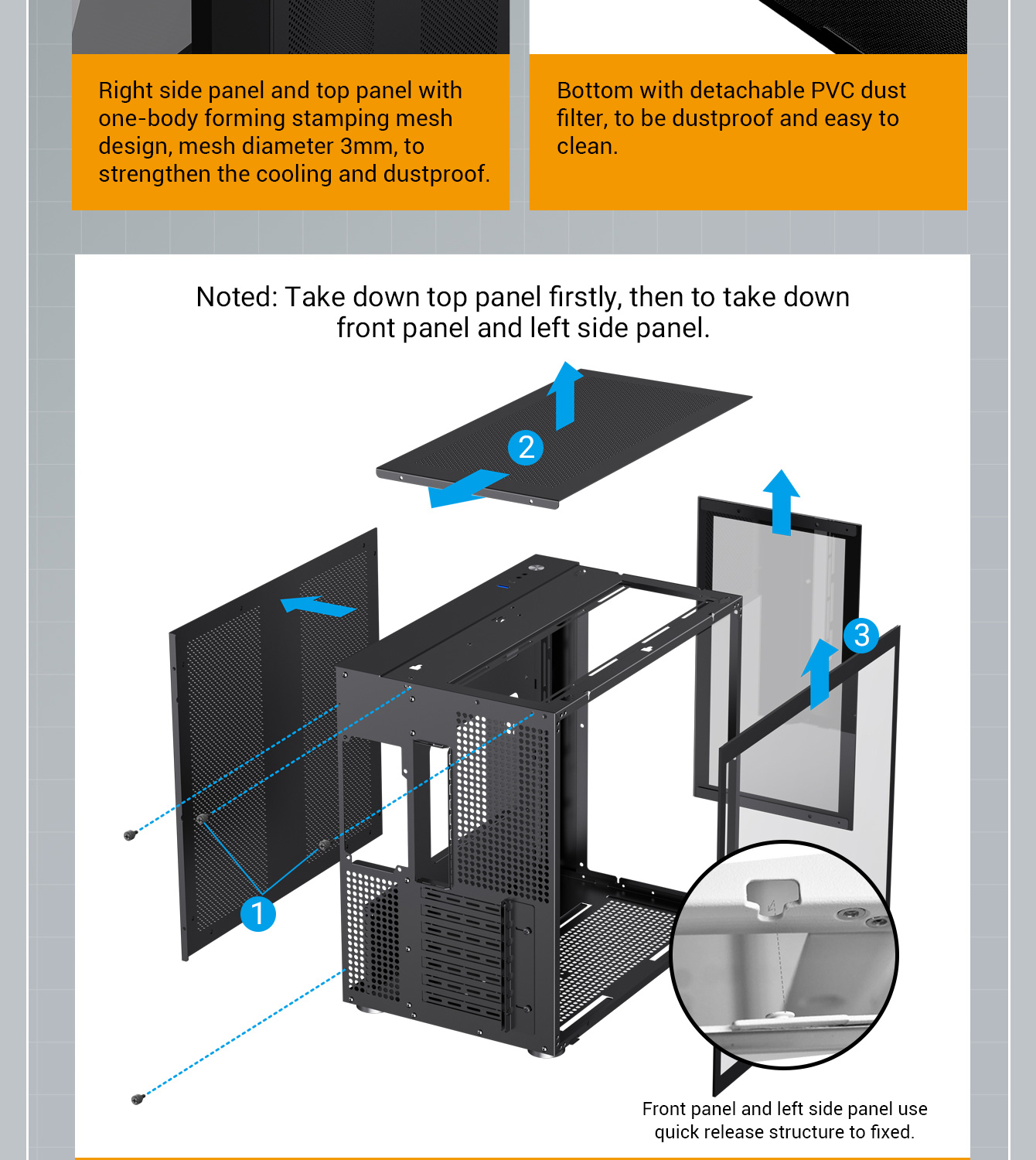 Right side panel and top panel with one-body forming stamping mesh design, mesh diameter 3mm, to strengthen the cooling and dustproof.

Bottom with detachable PVC dust filter, to be dustproof and easy to clean.

Noted: Take down top panel firstly, then to take down front panel and left side panel.

2

3

1

Front panel and left side panel use quick release structure to fixed.