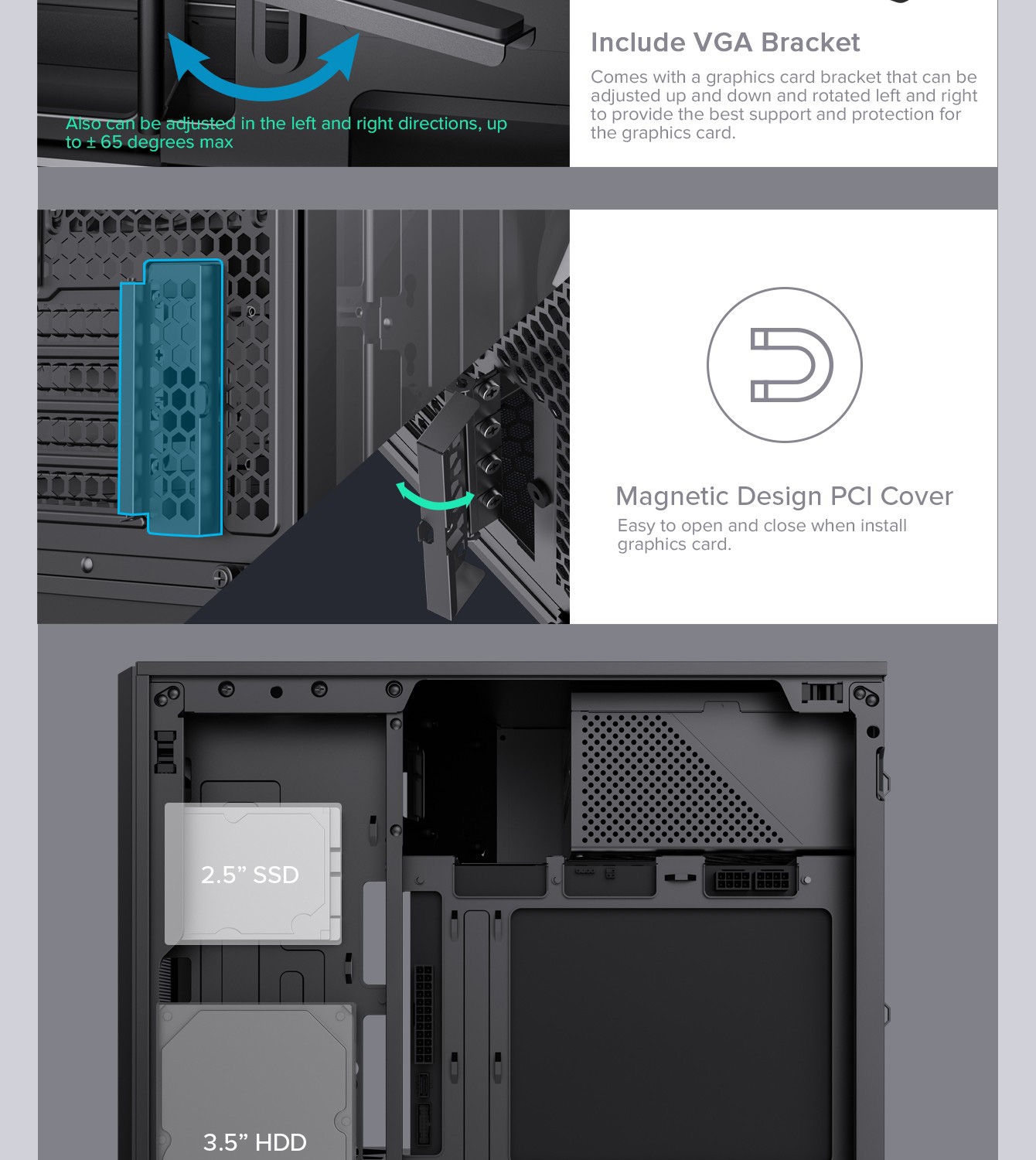 Also can be adjusted in the left and right directions, up to ± 65 degrees max

Include VGA Bracket

Comes with a graphics card bracket that can be adjusted up and down and rotated left and right to provide the best support and protection for the graphics card.

Magnetic Design PCI Cover

Easy to open and close when install graphics card.

2.5” SSD

3.5” HDD