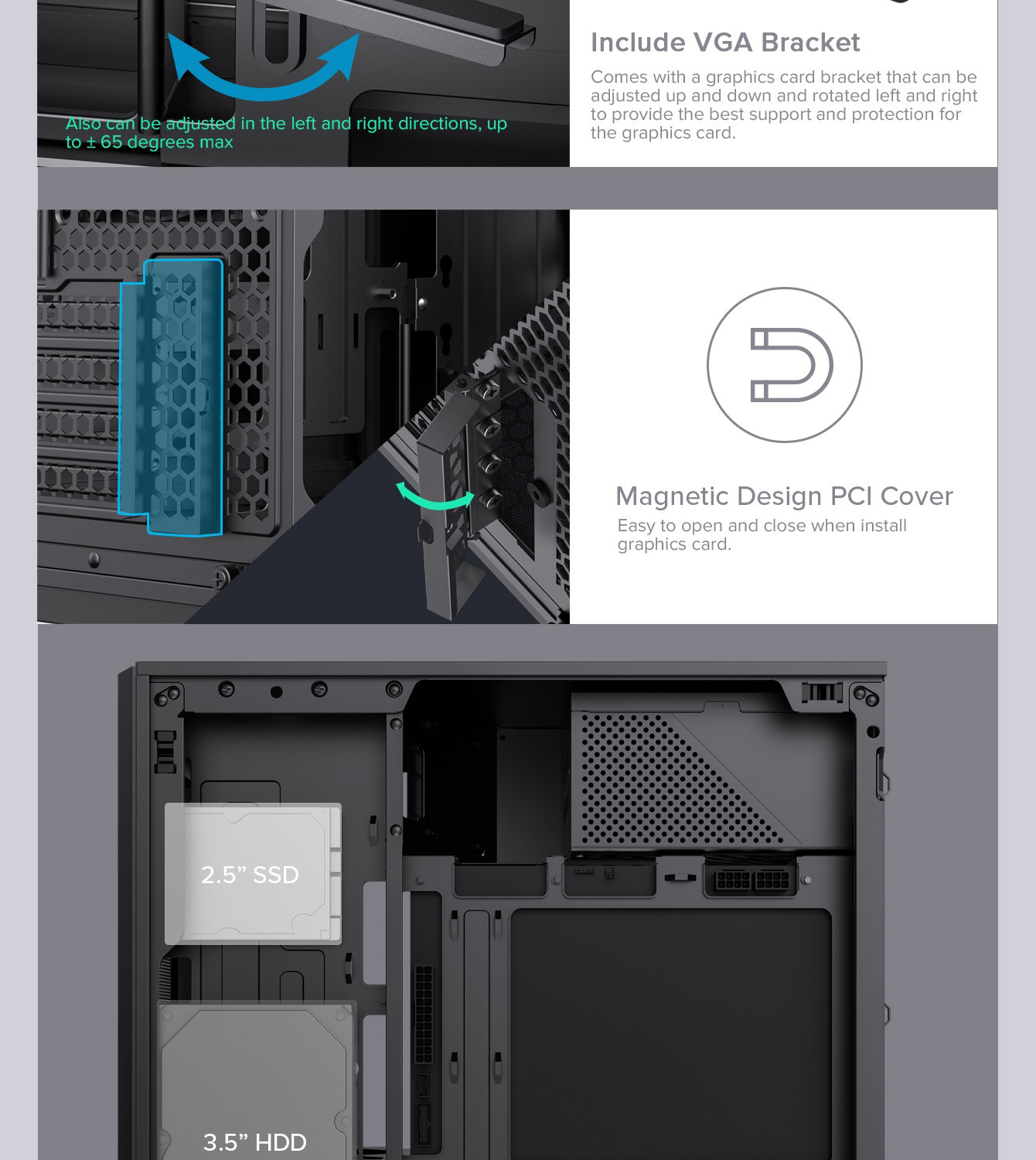 Also can be adjusted in the left and right directions, up to ± 65 degrees max

Include VGA Bracket

Comes with a graphics card bracket that can be adjusted up and down and rotated left and right to provide the best support and protection for the graphics card.

Magnetic Design PCI Cover

Easy to open and close when install graphics card.

2.5” SSD

3.5” HDD