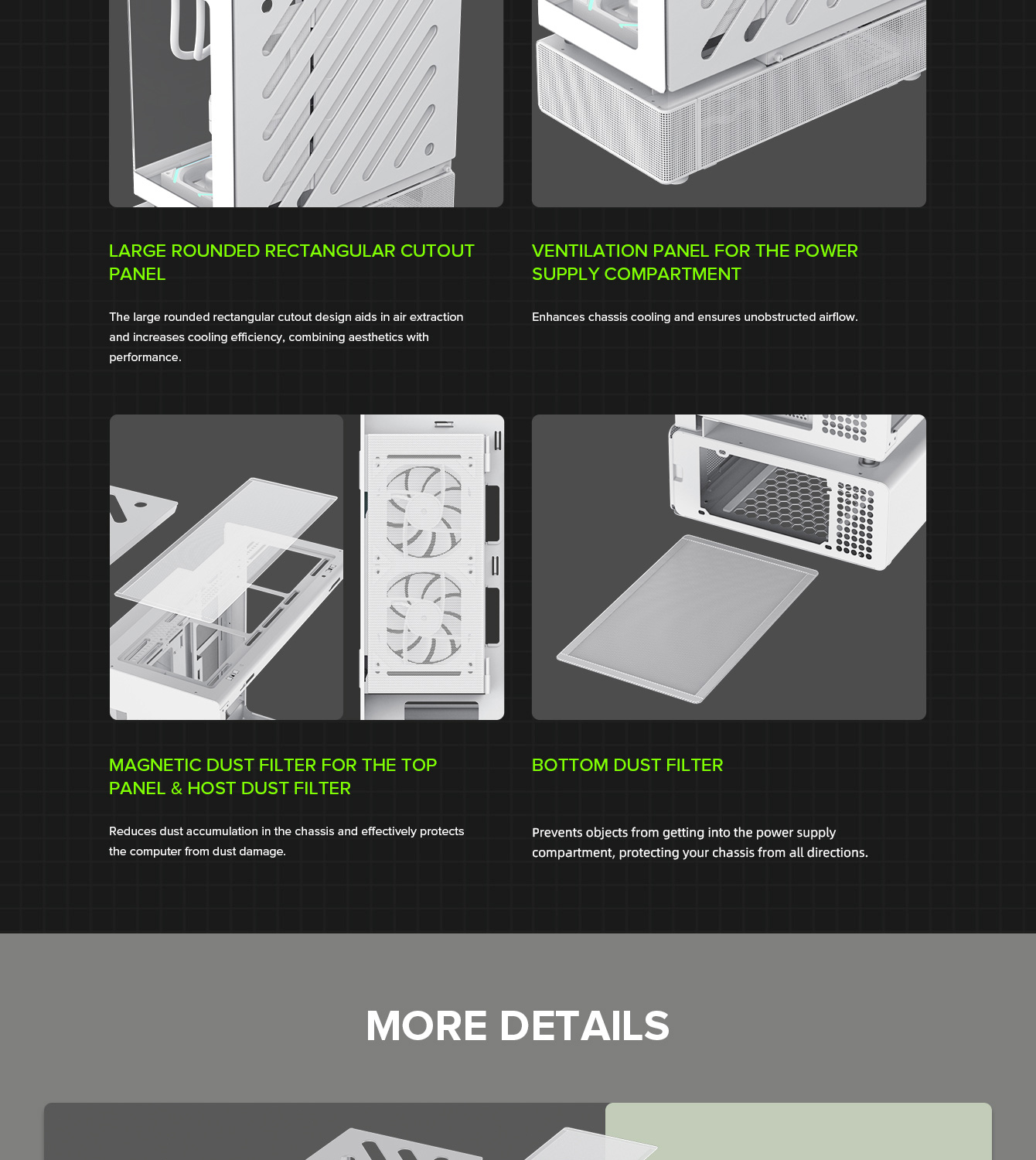 LARGE ROUNDED RECTANGULAR CUTOUT PANEL

The large rounded rectangular cutout design aids in air extraction and increases cooling efficiency, combining aesthetics with performance.

VENTILATION PANEL FOR THE POWER SUPPLY COMPARTMENT

Enhances chassis cooling and ensures unobstructed airflow.

MAGNETIC DUST FILTER FOR THE TOP PANEL & HOST DUST FILTER

Reduces dust accumulation in the chassis and effectively protects the computer from dust damage.

BOTTOM DUST FILTER

Prevents objects from getting into the power supply compartment, protecting your chassis from all directions.

MORE DETAILS