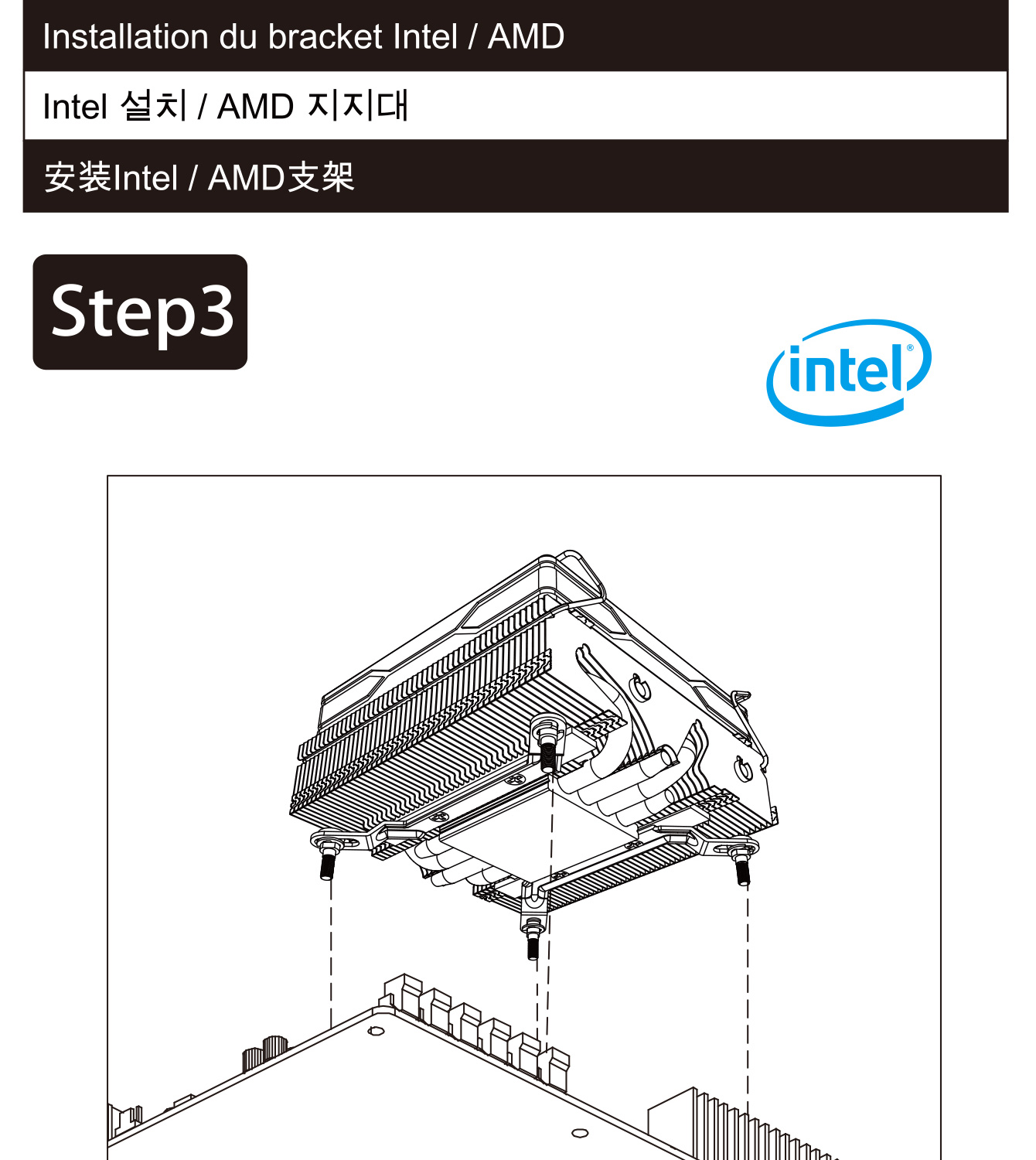 Installation du bracket Intel / AMD

Intel 설치 / AMD 지지대

安装Intel / AMD支架

Step3

intel®