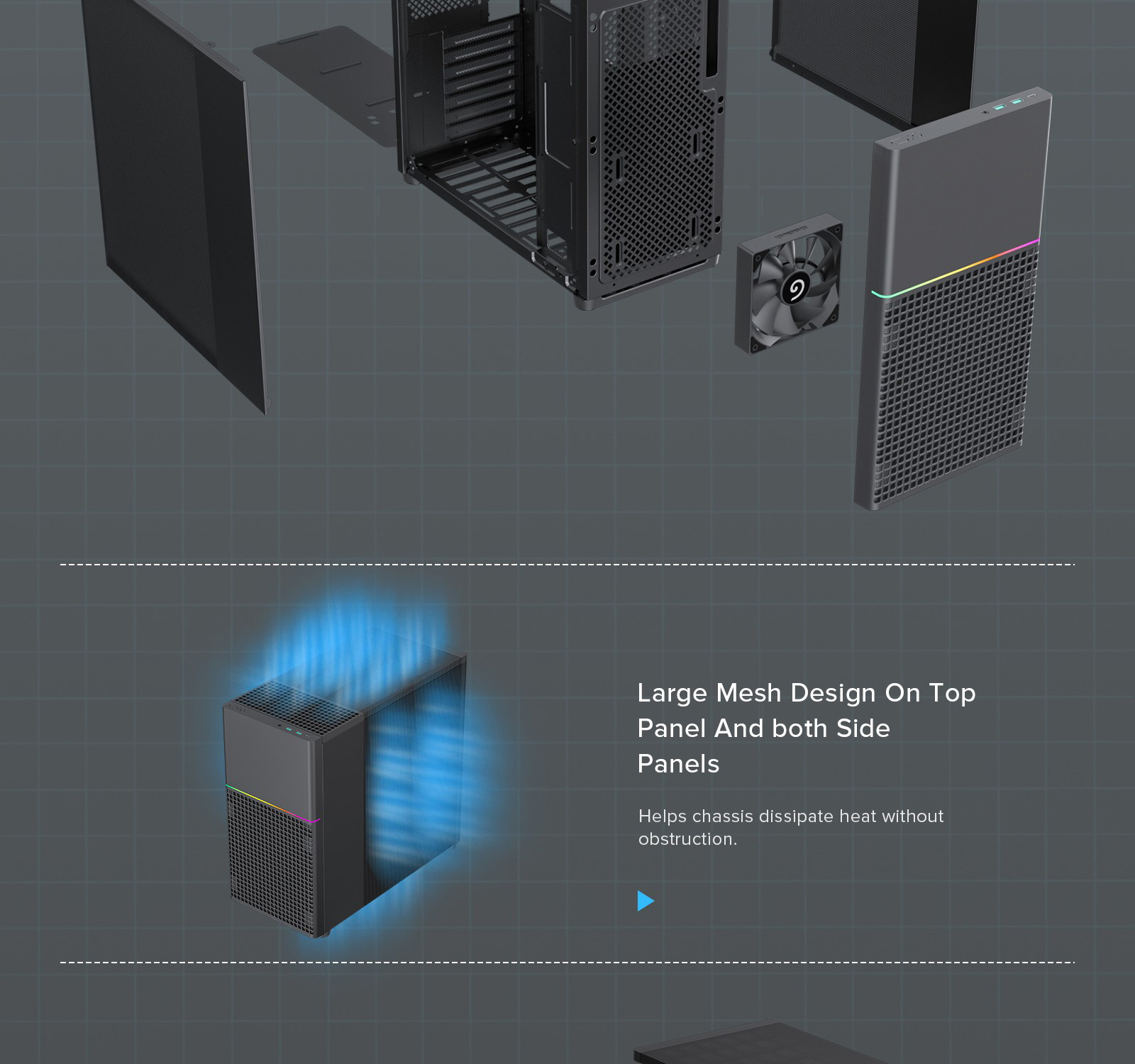 Large Mesh Design On Top Panel And both Side Panels

Helps chassis dissipate heat without obstruction.