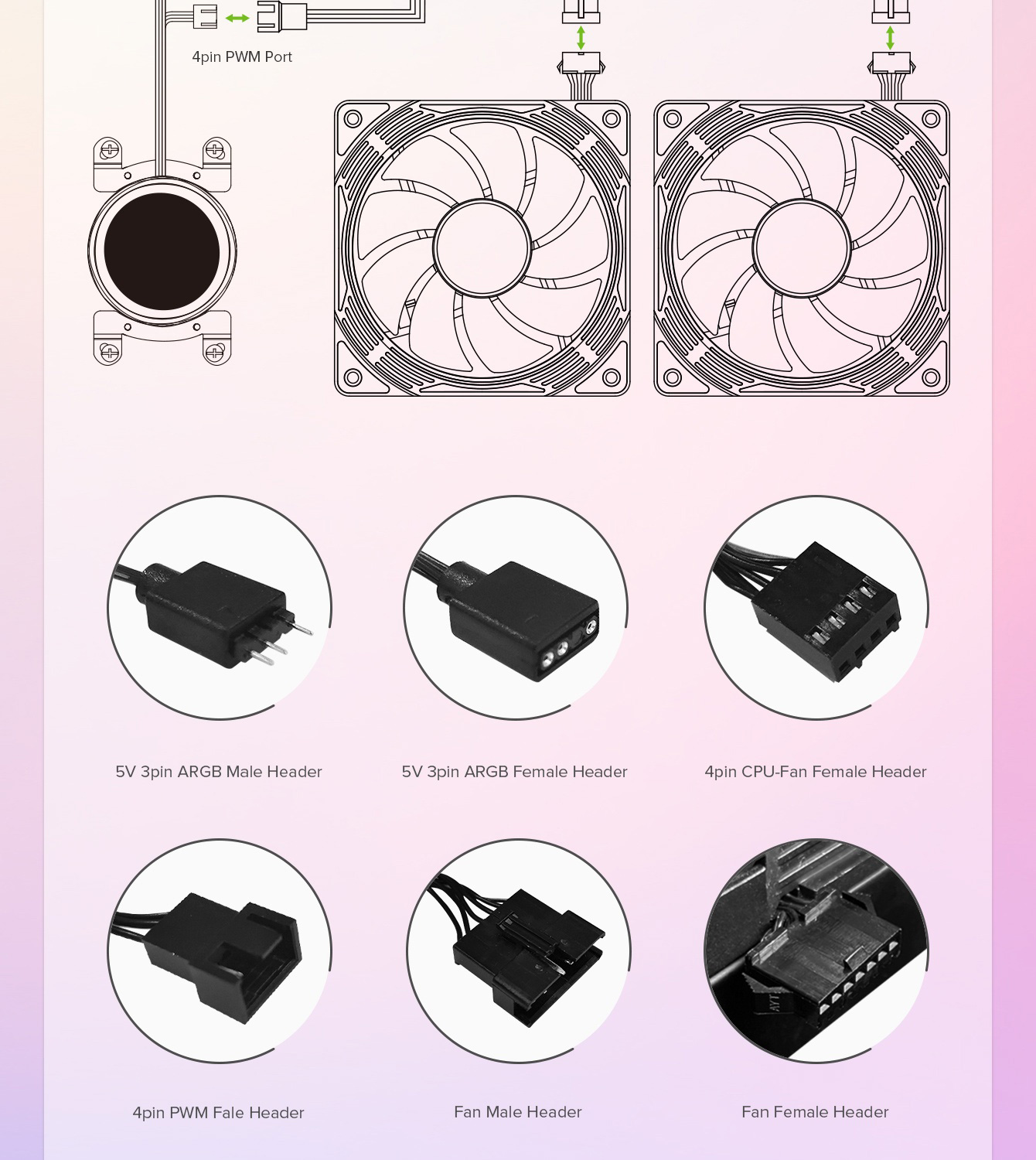 4pin PWM Port

5V 3pin ARGB Male Header

5V 3pin ARGB Female Header

4pin CPU-Fan Female Header

4pin PWM Fale Header

Fan Male Header

Fan Female Header