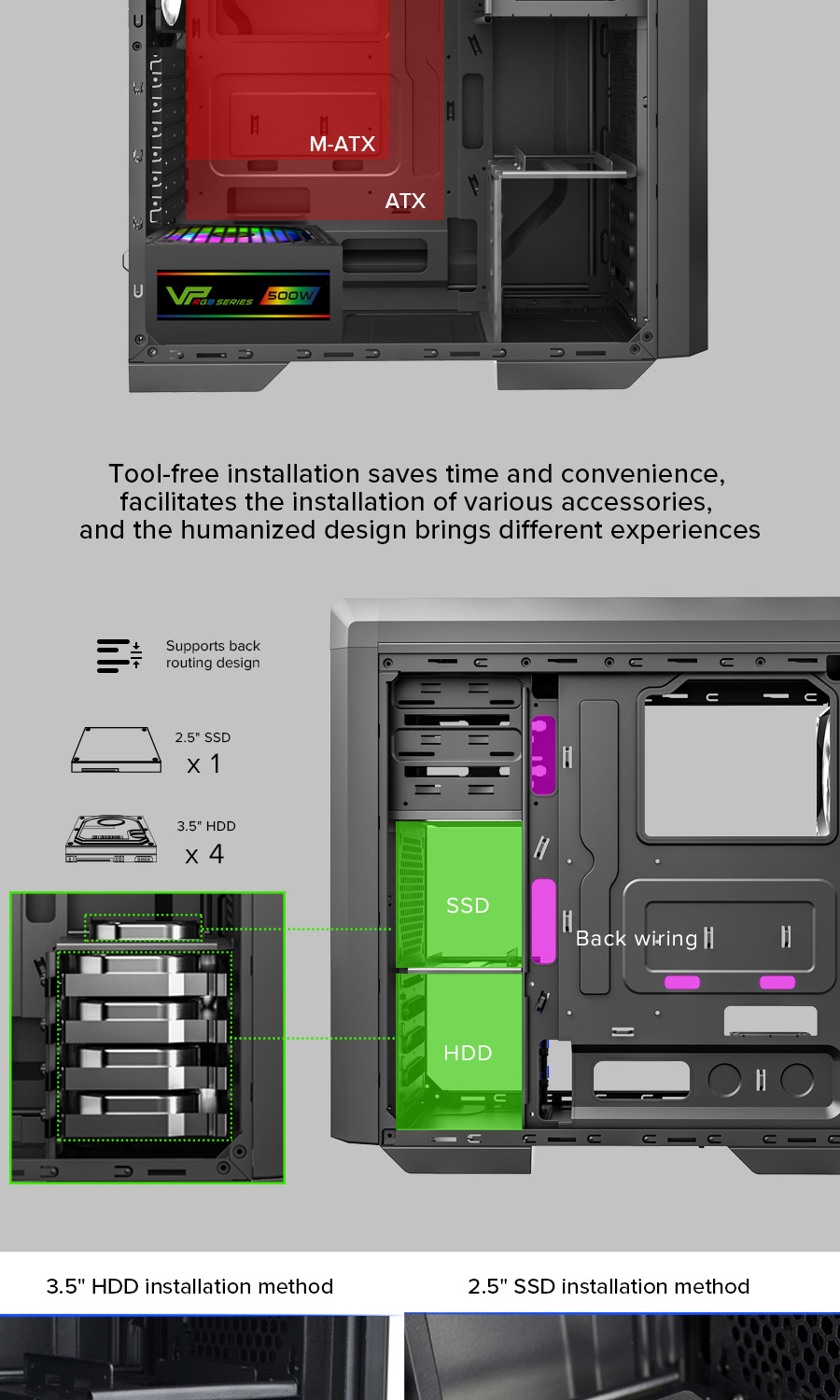 M-ATX

ATX

VP RGB SERIES 500W

Tool-free installation saves time and convenience, facilitates the installation of various accessories, and the humanized design brings different experiences

Supports back routing design

2.5" SSD
x 1

3.5" HDD
x 4

SSD

HDD

Back wiring

3.5" HDD installation method

2.5" SSD installation method