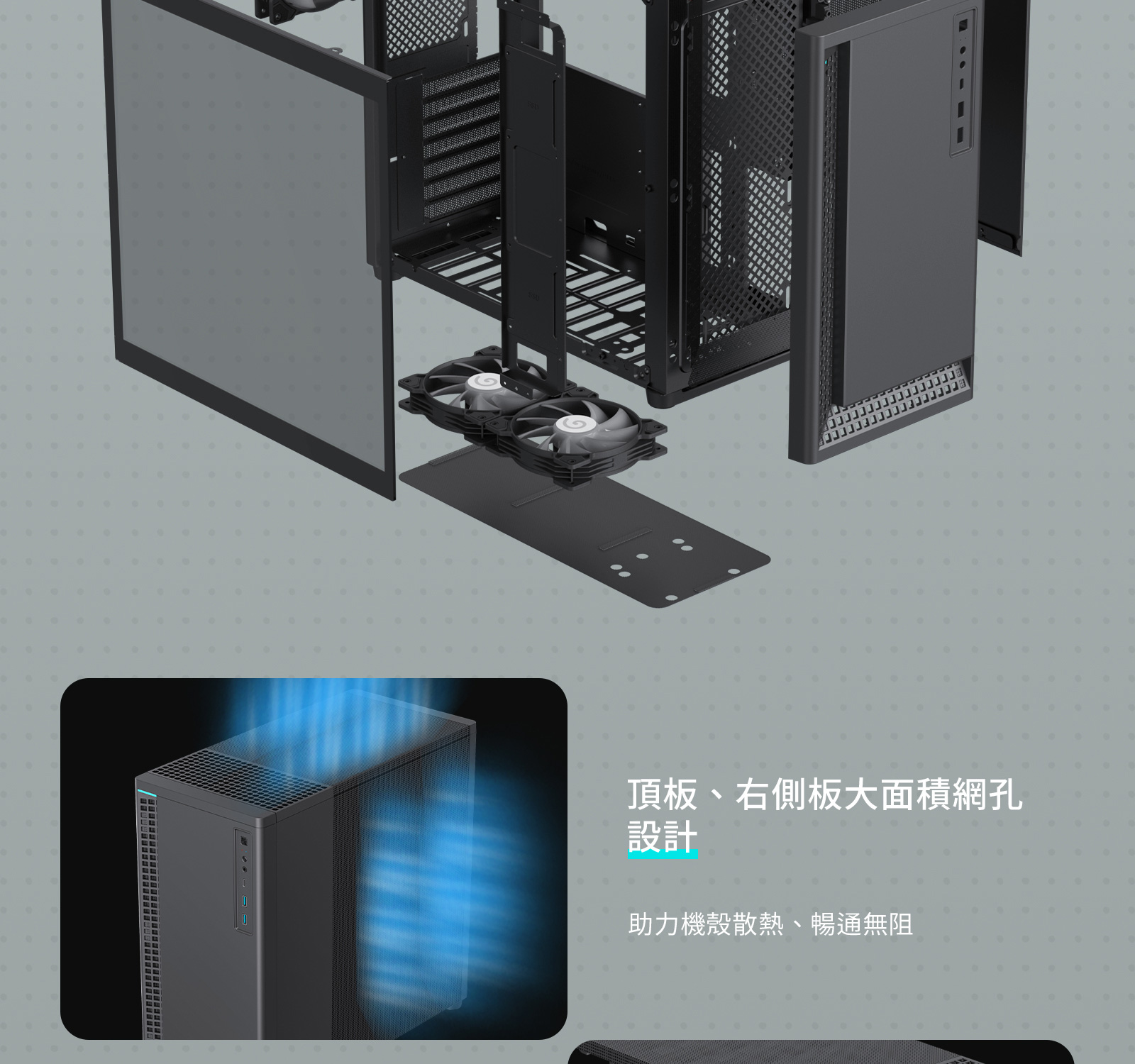 頂板、右側板大面積網孔設計

助力機殼散熱、暢通無阻