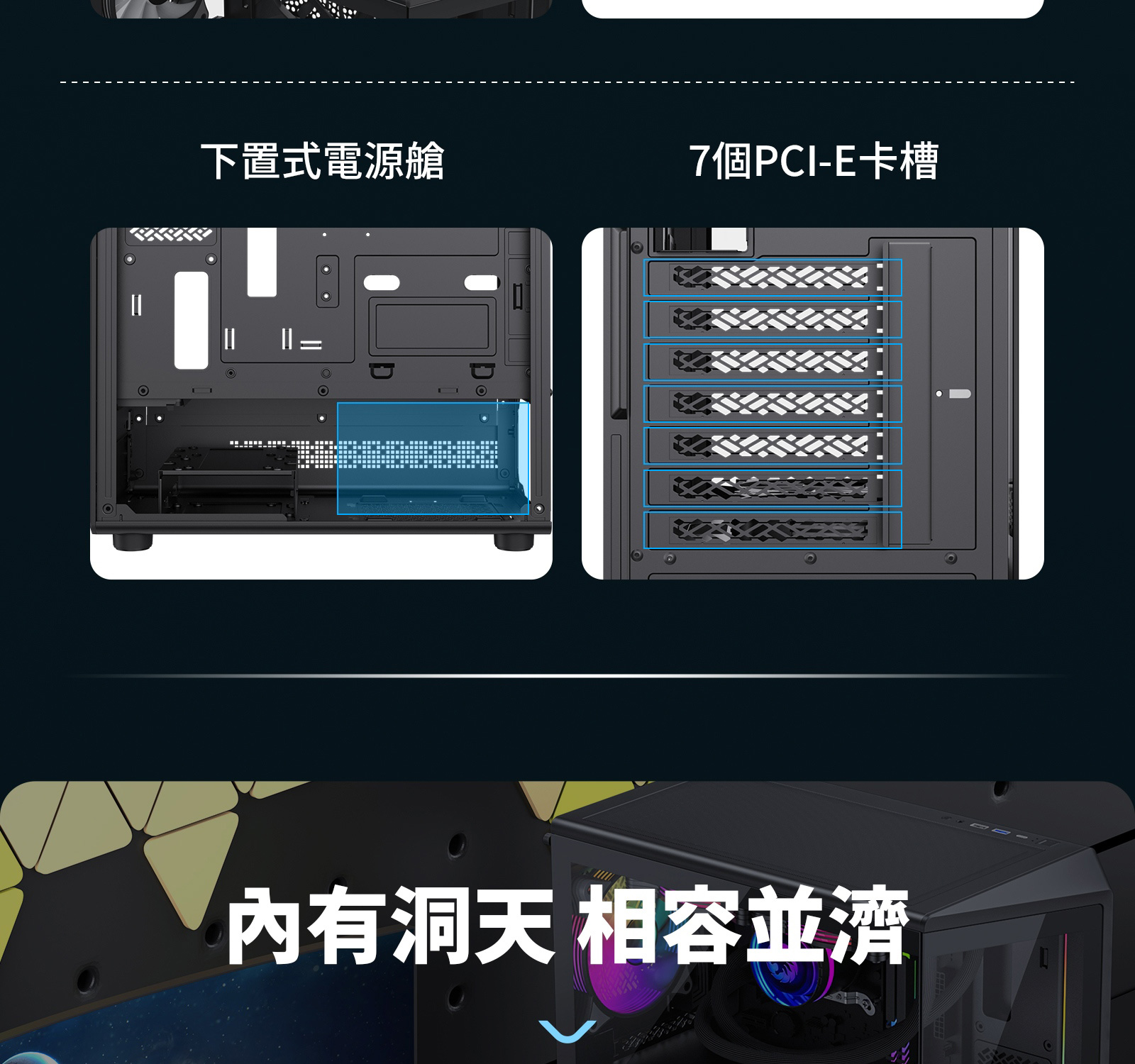 下置式電源艙

7個PCI-E卡槽

內有洞天 相容並濟