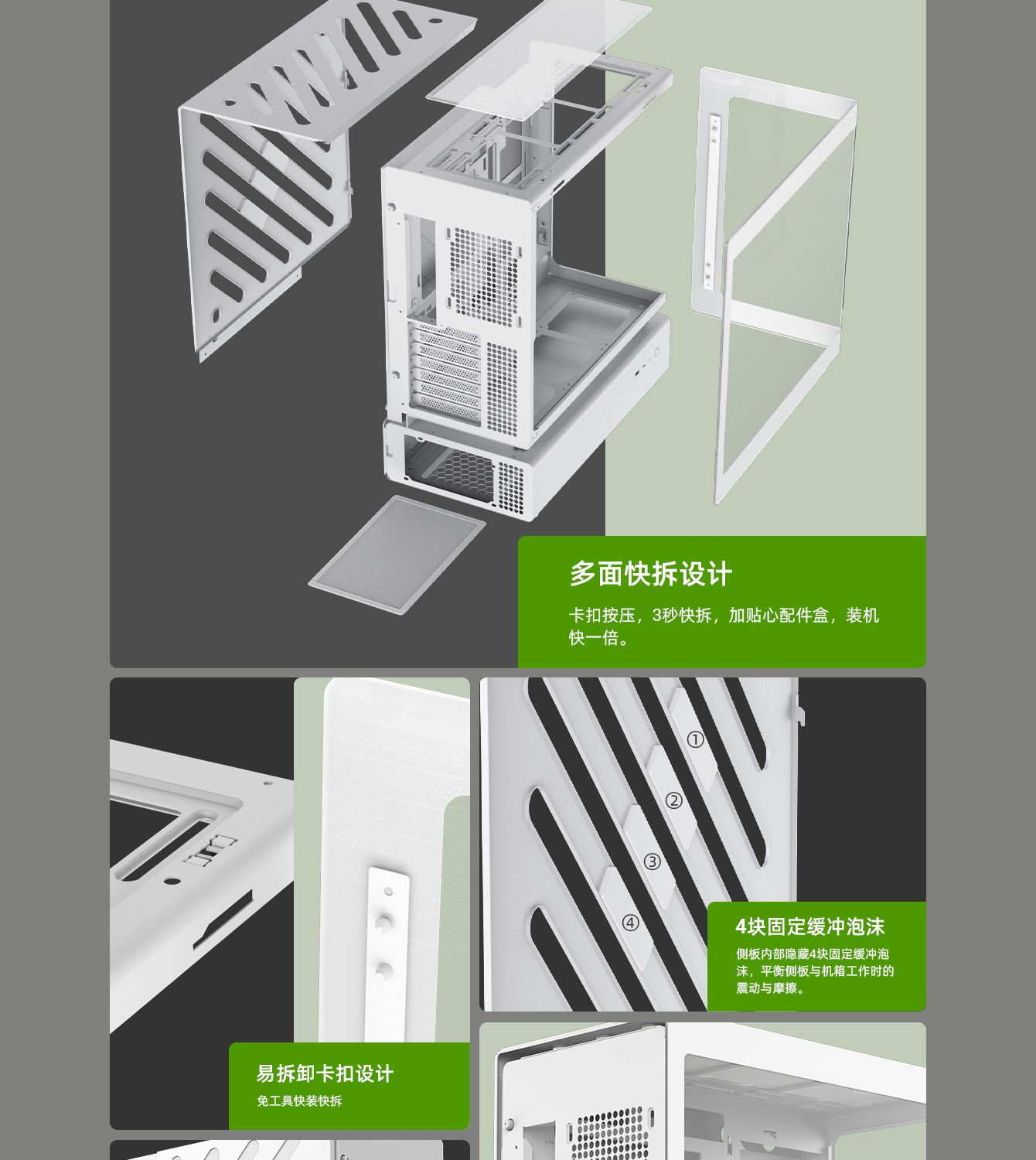 多面快拆设计

卡扣按压，3秒快拆，加贴心配件盒，装机快一倍。

①
②
③
④

4块固定缓冲泡沫

侧板内部隐藏4块固定缓冲泡沫，平衡侧板与机箱工作时的震动与摩擦。

易拆卸卡扣设计

免工具快装快拆