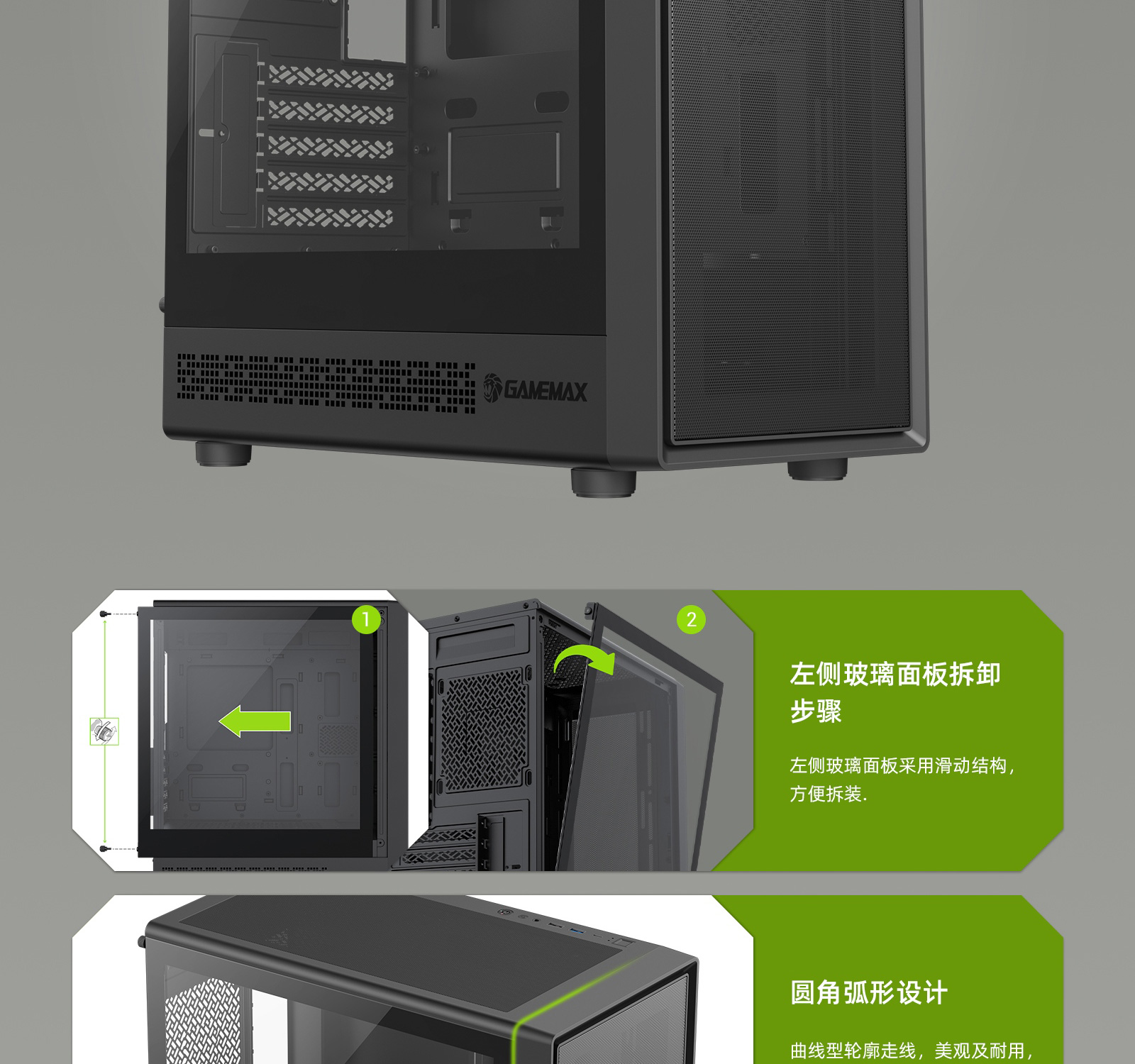 GAMEMAX

1

2

左侧玻璃面板拆卸步骤

左侧玻璃面板采用滑动结构，方便拆装.

圆角弧形设计

曲线型轮廓走线，美观及耐用，