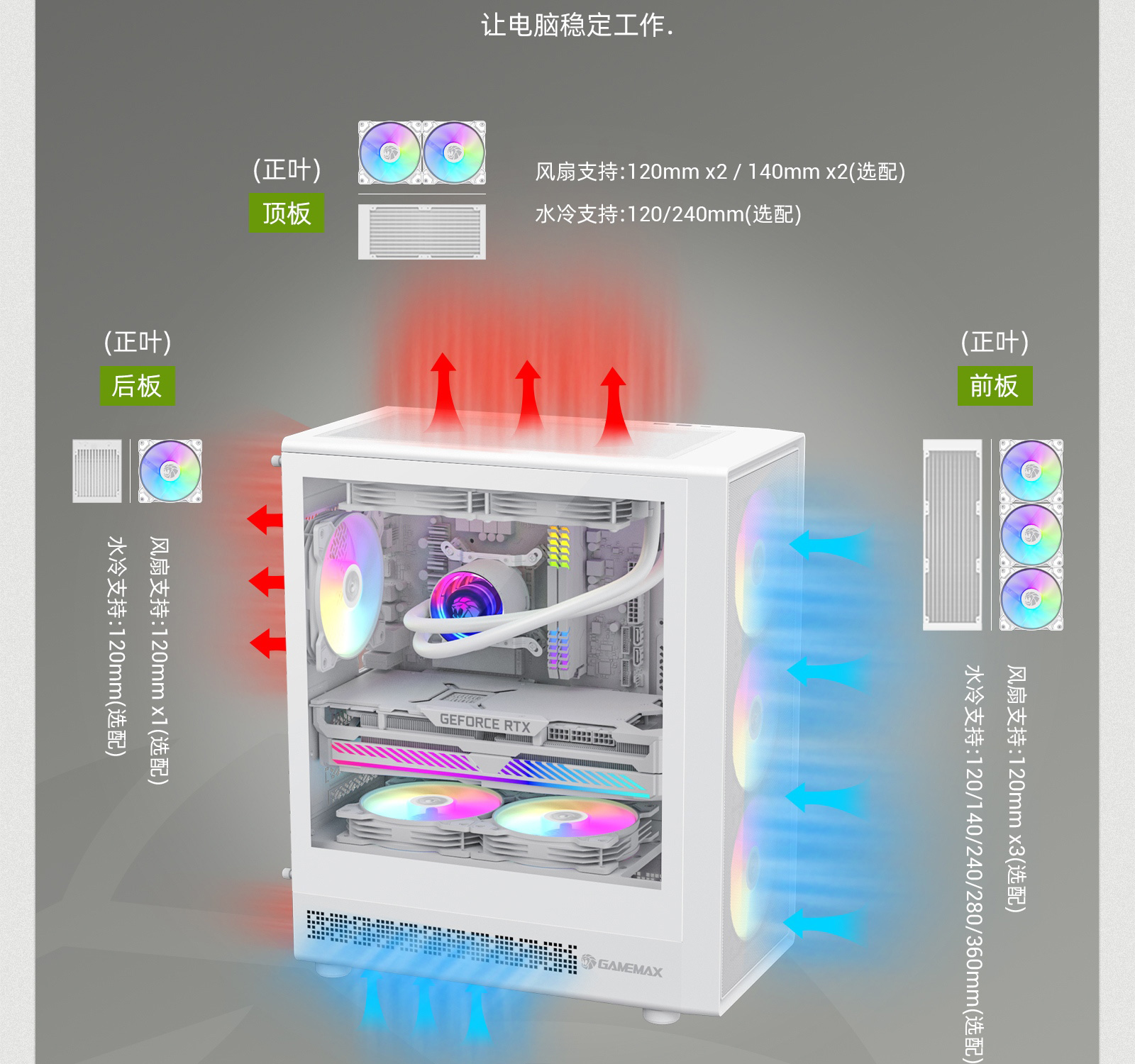 让电脑稳定工作.

(正叶)
顶板

风扇支持:120mm x2 / 140mm x2(选配)
水冷支持:120/240mm(选配)

(正叶)
后板

风扇支持:120mm x1(选配)
水冷支持:120mm(选配)

(正叶)
前板

风扇支持:120mm x3(选配)
水冷支持:120/140/240/280/360mm(选配)

GEFORCE RTX

GAMEMAX