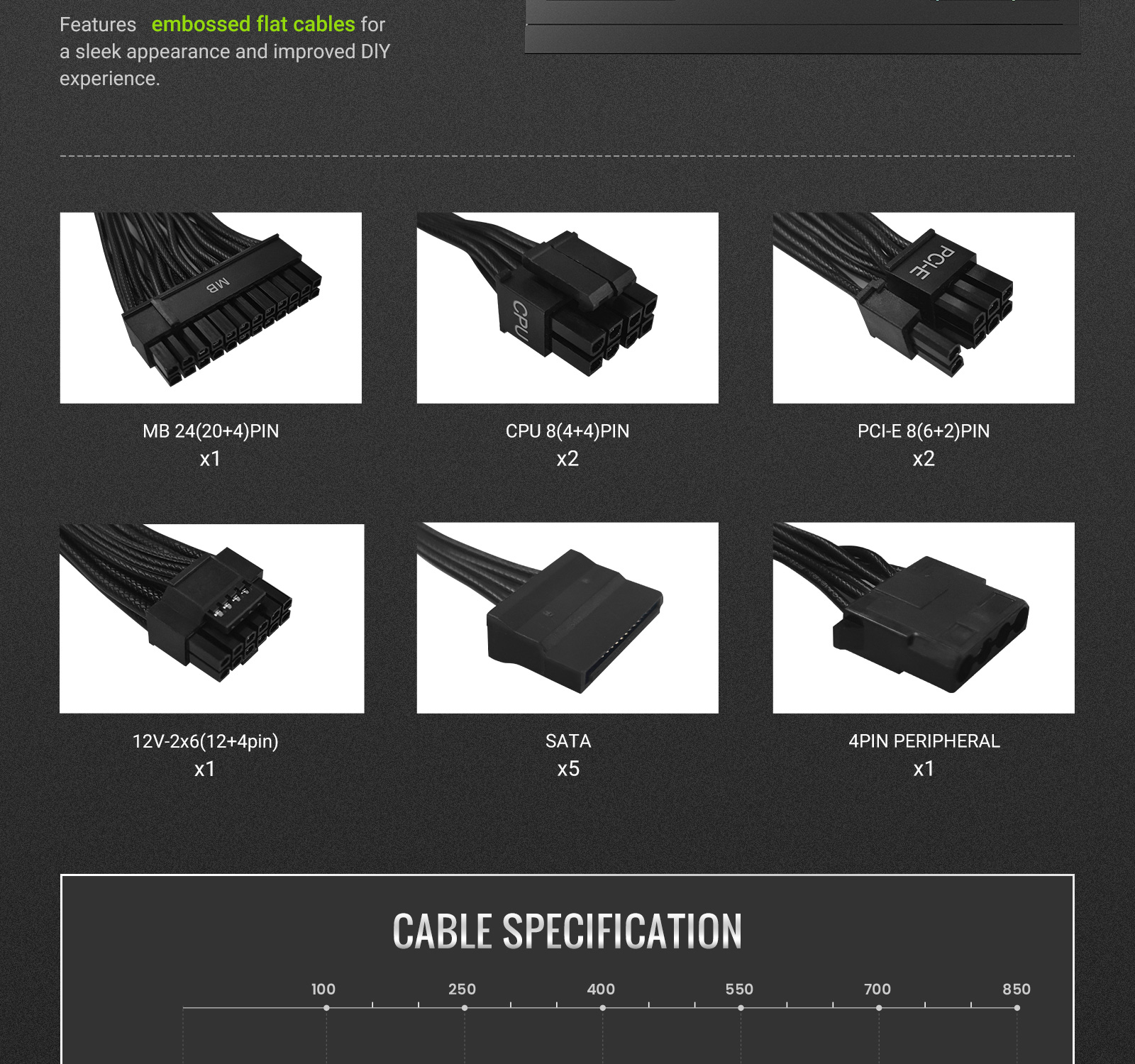 Features embossed flat cables for a sleek appearance and improved DIY experience.

MB

MB 24(20+4)PIN
x1

CPU

CPU 8(4+4)PIN
x2

PCI-E

PCI-E 8(6+2)PIN
x2

12V-2x6(12+4pin)
x1

SATA
x5

4PIN PERIPHERAL
x1

CABLE SPECIFICATION

100 250 400 550 700 850