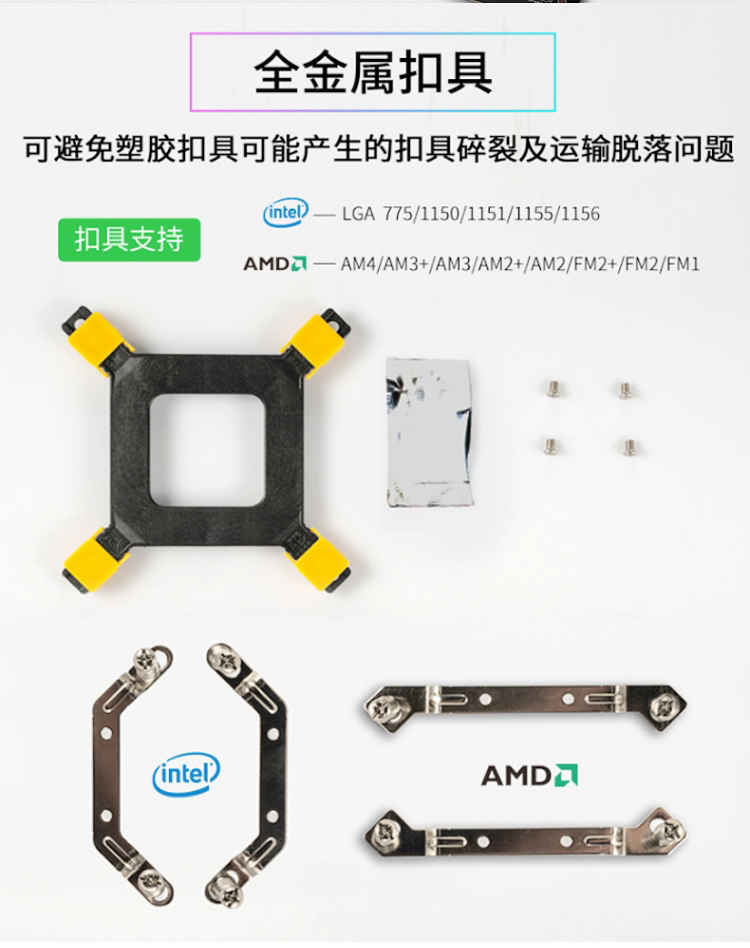 全金属扣具

可避免塑胶扣具可能产生的扣具碎裂及运输脱落问题

扣具支持

intel — LGA 775/1150/1151/1155/1156

AMD — AM4/AM3+/AM3/AM2+/AM2/FM2+/FM2/FM1

intel

AMD