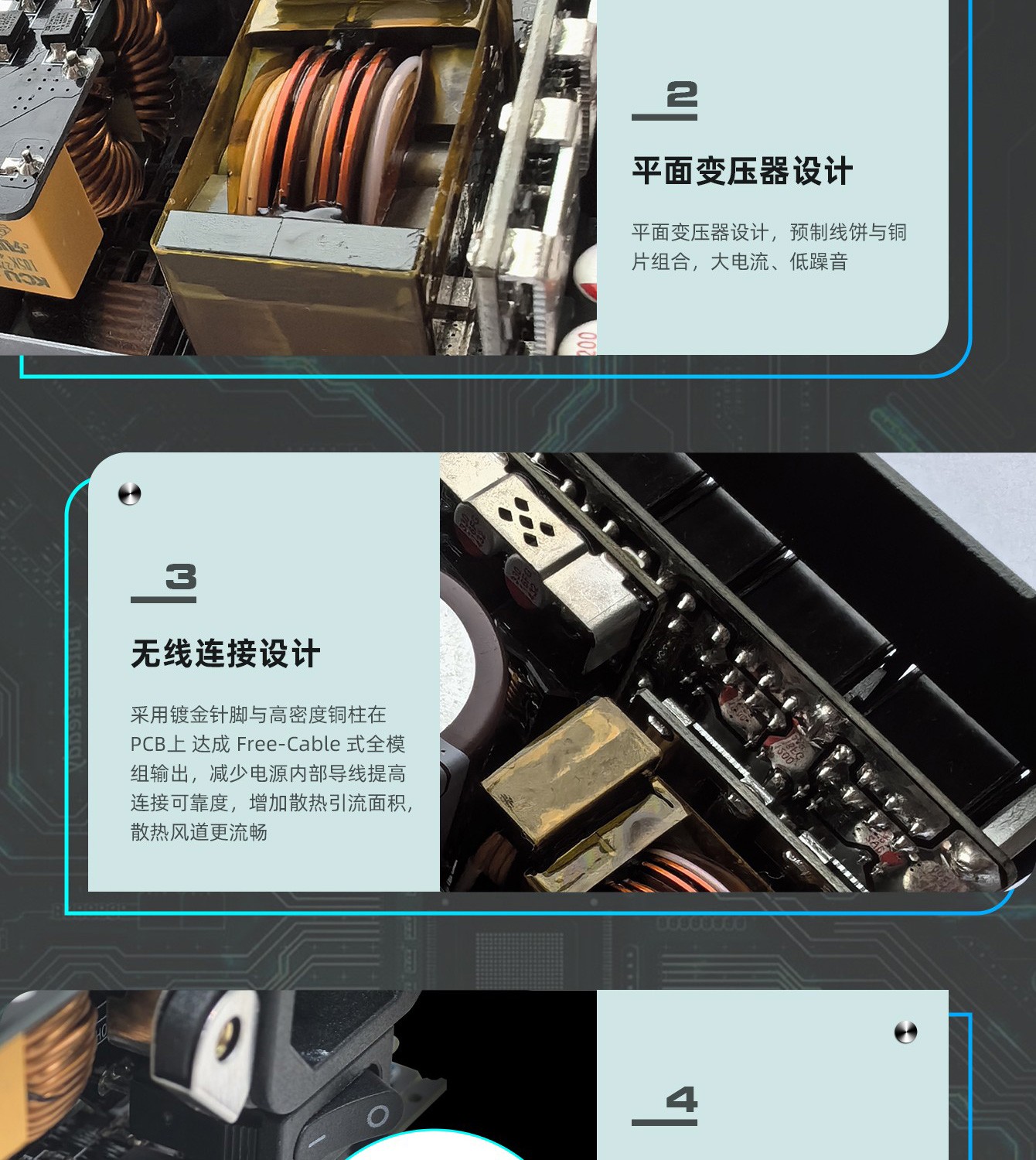 2

平面变压器设计

平面变压器设计，预制线饼与铜片组合，大电流、低躁音

3

无线连接设计

采用镀金针脚与高密度铜柱在PCB上 达成 Free-Cable 式全模组输出，减少电源内部导线提高连接可靠度，增加散热引流面积，散热风道更流畅

4